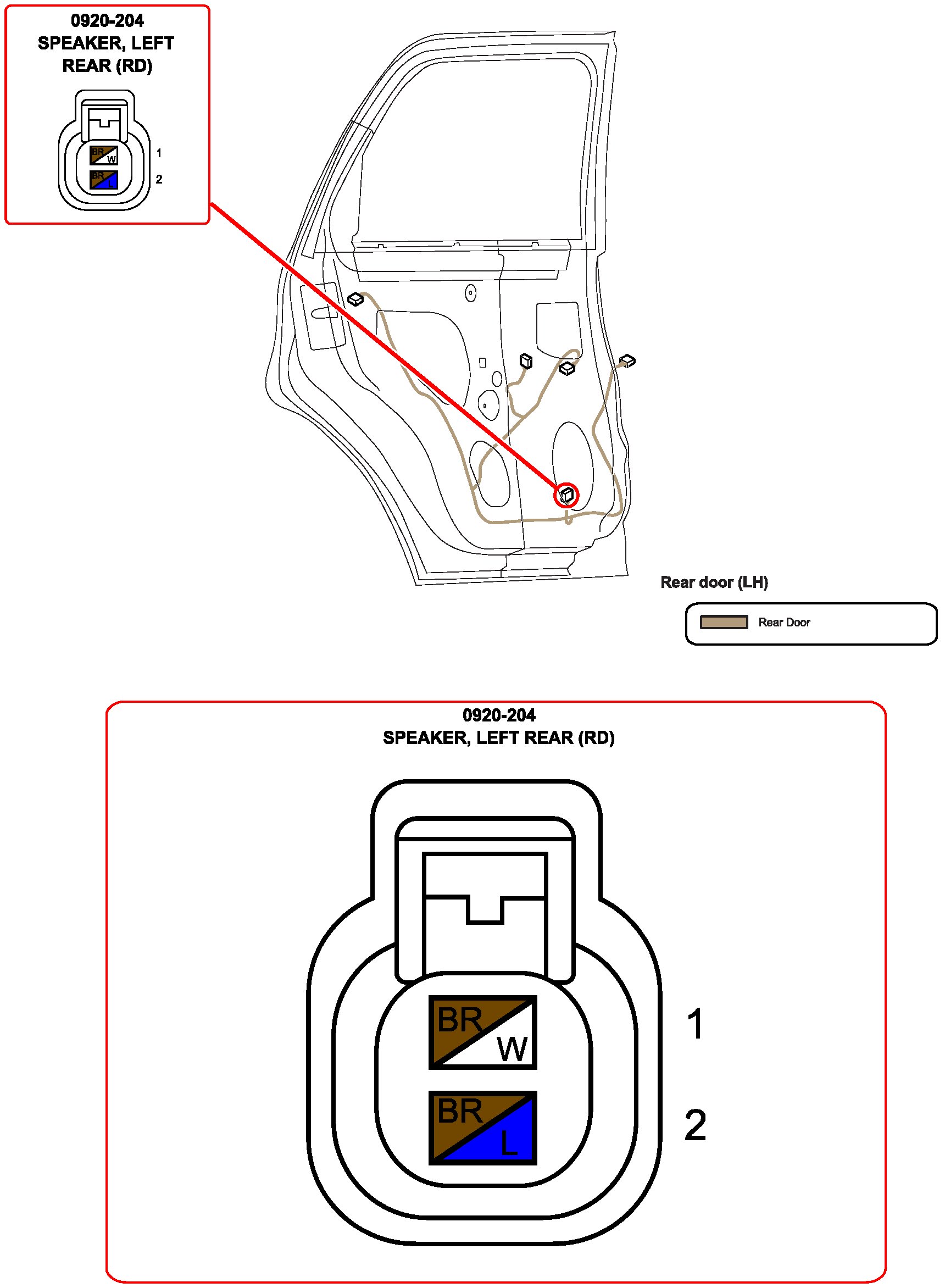 0920-204
SPEAKER, LEFT REAR (RD)

BR W 1
BR L 2

Rear door (LH)

Rear Door

0920-204
SPEAKER, LEFT REAR (RD)

BR W 1
BR L 2