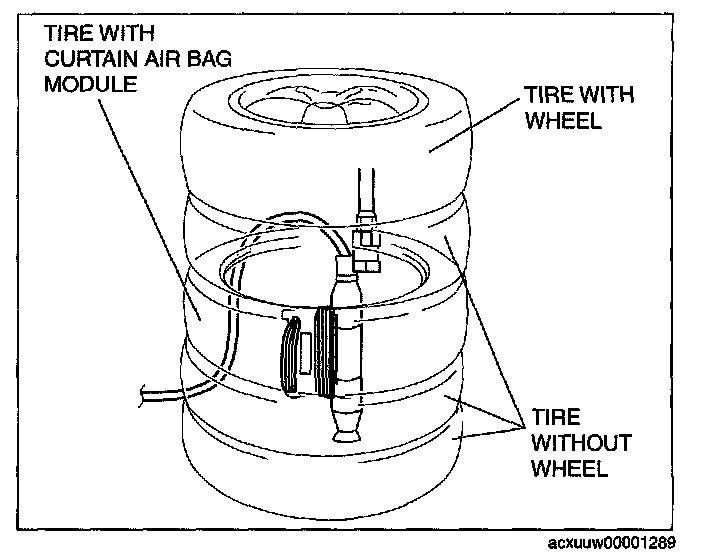 TIRE WITH CURTAIN AIR BAG MODULE

TIRE WITH WHEEL

TIRE WITHOUT WHEEL

acxuuw00001289