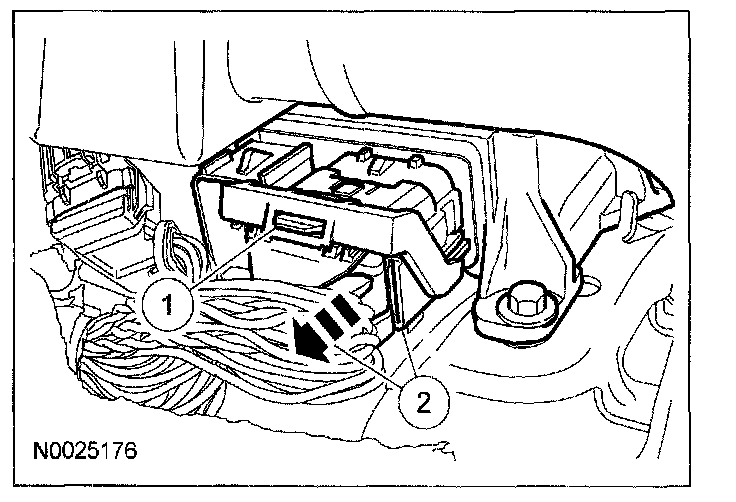 1

2

N0025176