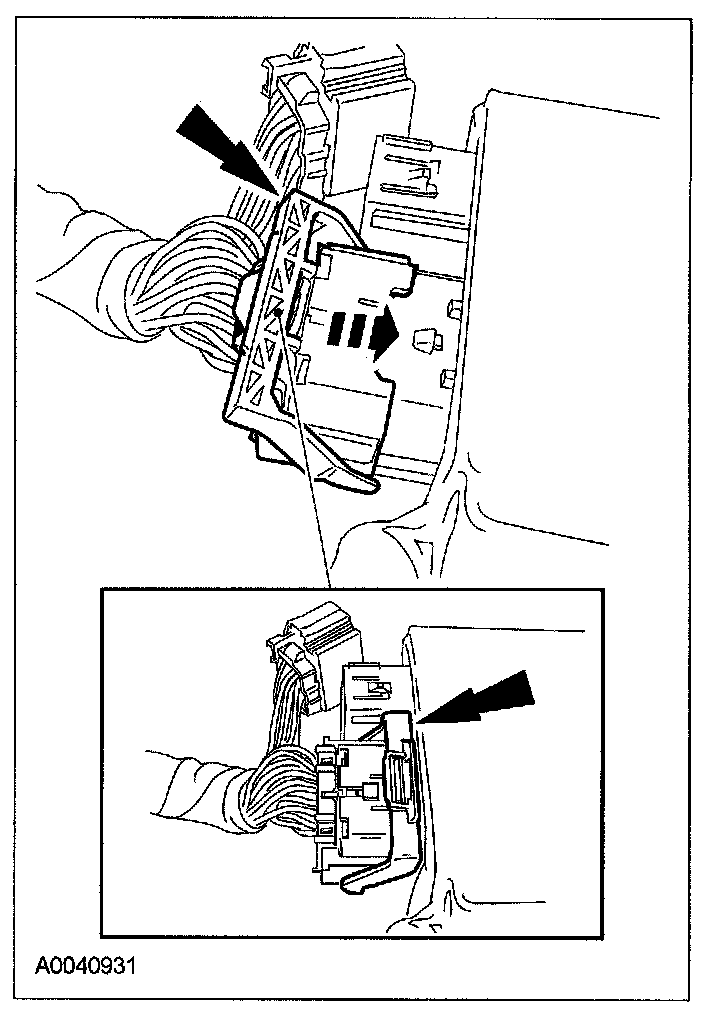 A0040931