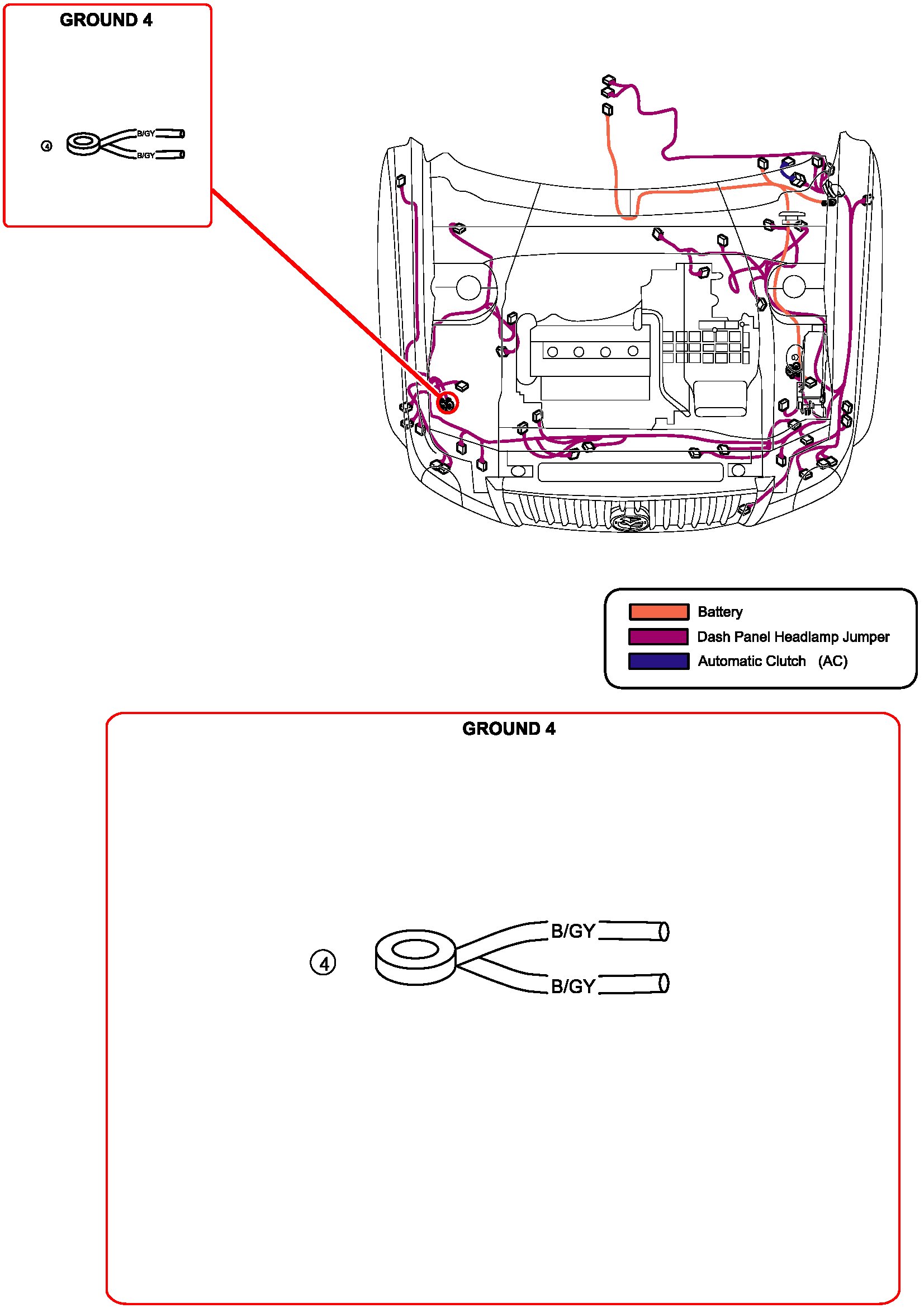 GROUND 4

4
B/GY
B/GY

Battery
Dash Panel Headlamp Jumper
Automatic Clutch (AC)

GROUND 4

4
B/GY
B/GY