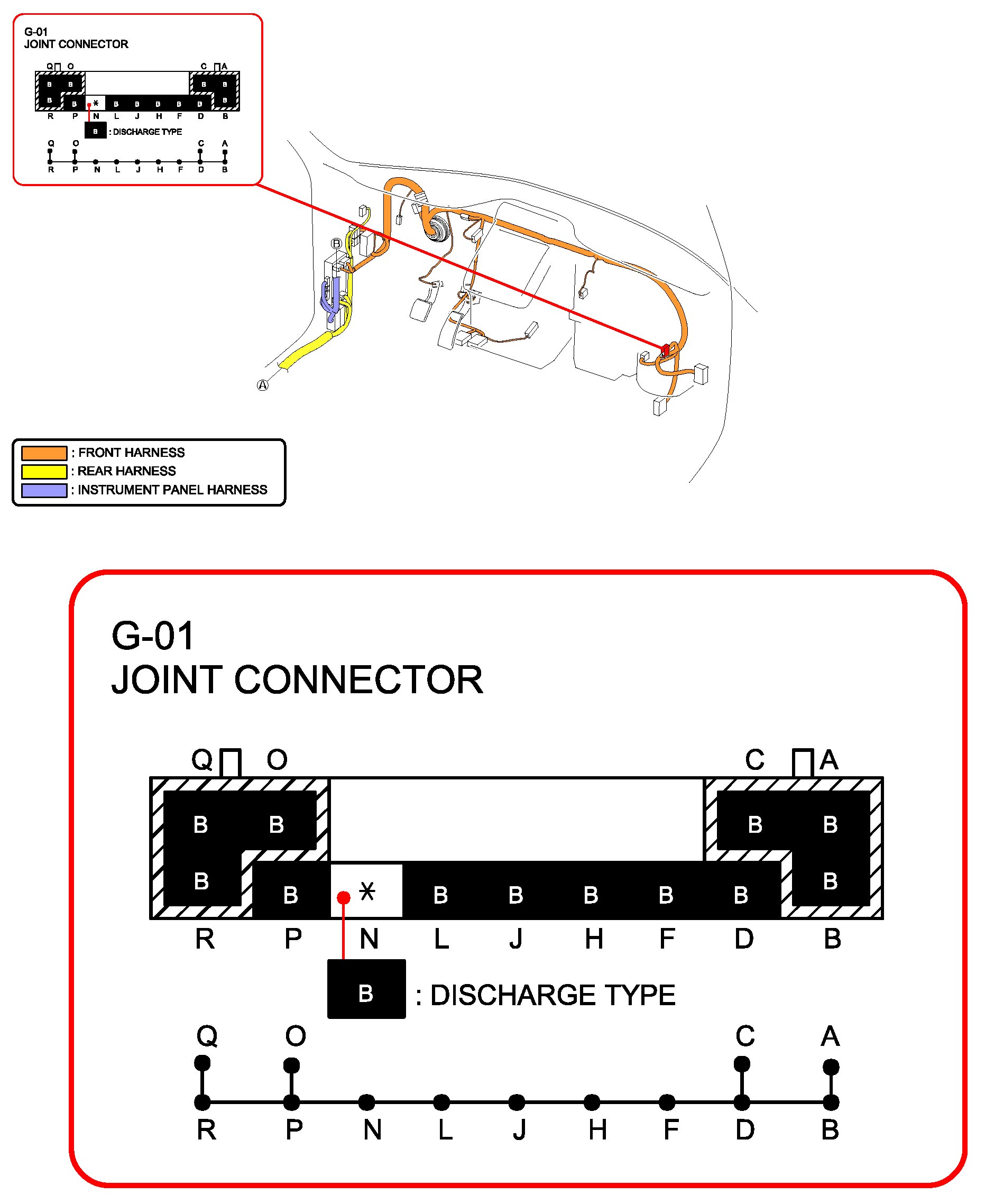 G-01
JOINT CONNECTOR

Q O C A
B B B B
B B * B B B B B B
R P N L J H F D B
B : DISCHARGE TYPE
Q O C A
R P N L J H F D B

B
A

: FRONT HARNESS
: REAR HARNESS
: INSTRUMENT PANEL HARNESS

G-01
JOINT CONNECTOR

Q O C A
B B B B
B B * B B B B B B
R P N L J H F D B
B : DISCHARGE TYPE
Q O C A
R P N L J H F D B