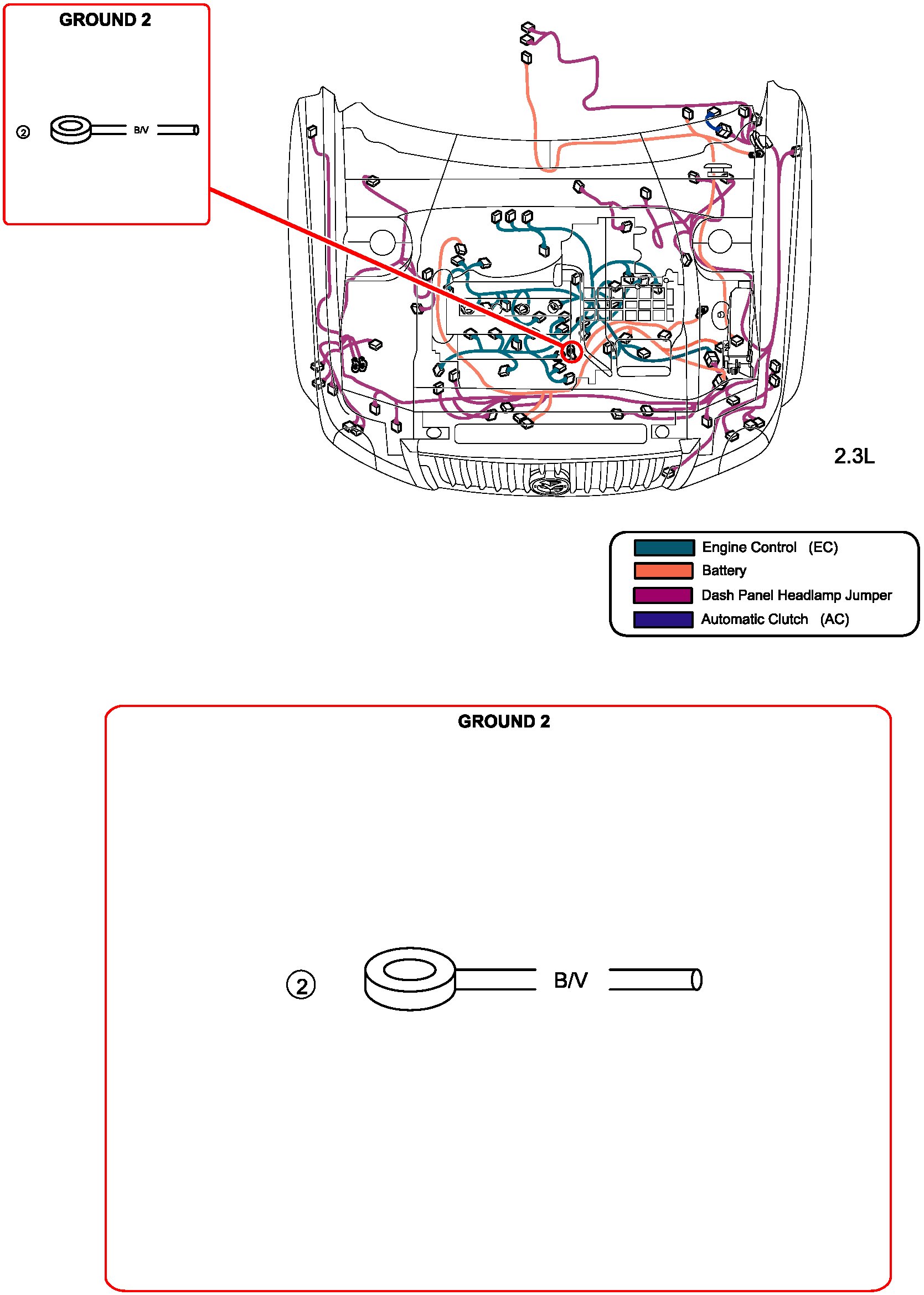 GROUND 2

②

B/V

2.3L

Engine Control (EC)
Battery
Dash Panel Headlamp Jumper
Automatic Clutch (AC)

GROUND 2

②

B/V