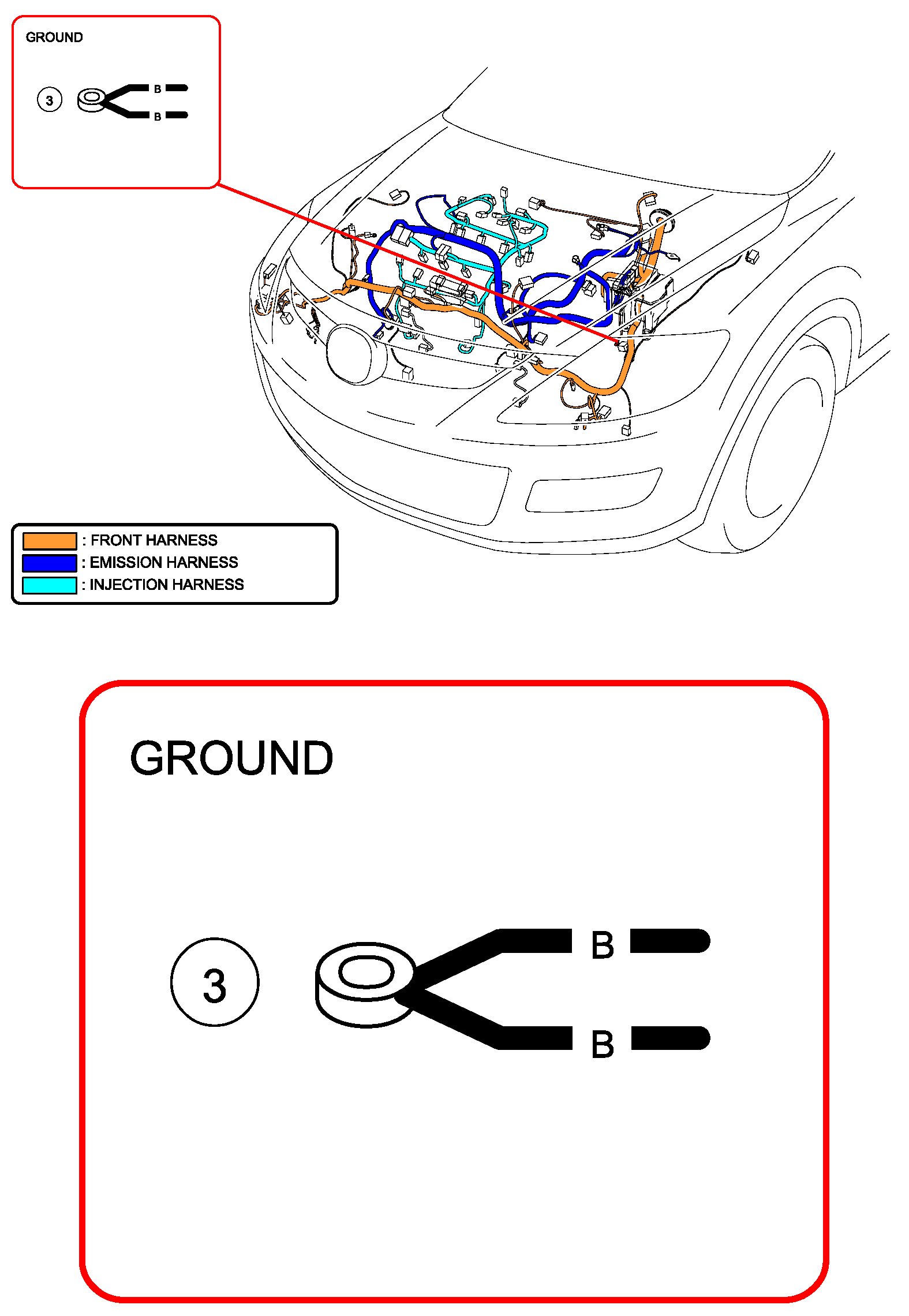 GROUND

3

B

B

: FRONT HARNESS
: EMISSION HARNESS
: INJECTION HARNESS

GROUND

3

B

B