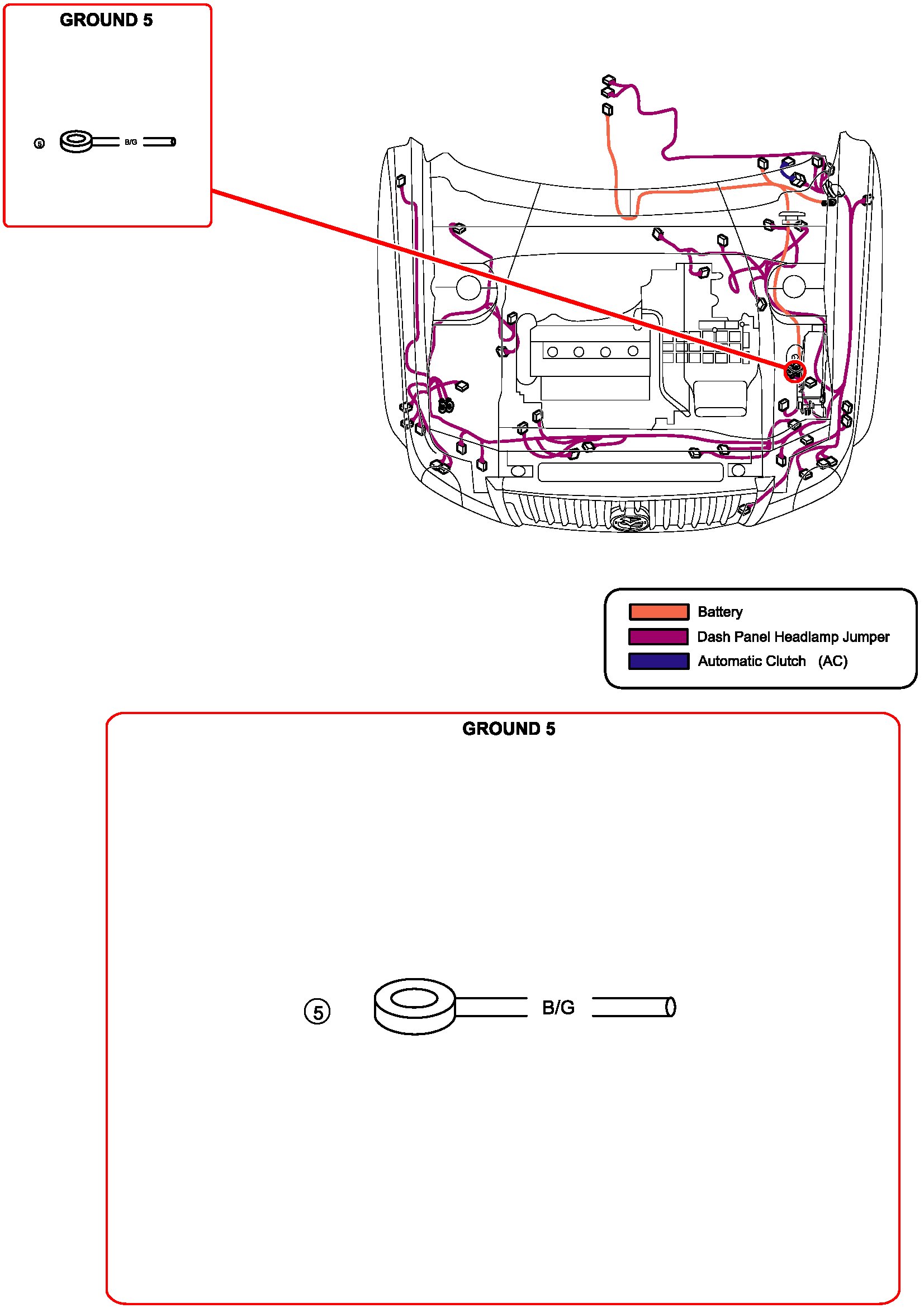 GROUND 5

5 B/G

Battery
Dash Panel Headlamp Jumper
Automatic Clutch (AC)

GROUND 5

5 B/G