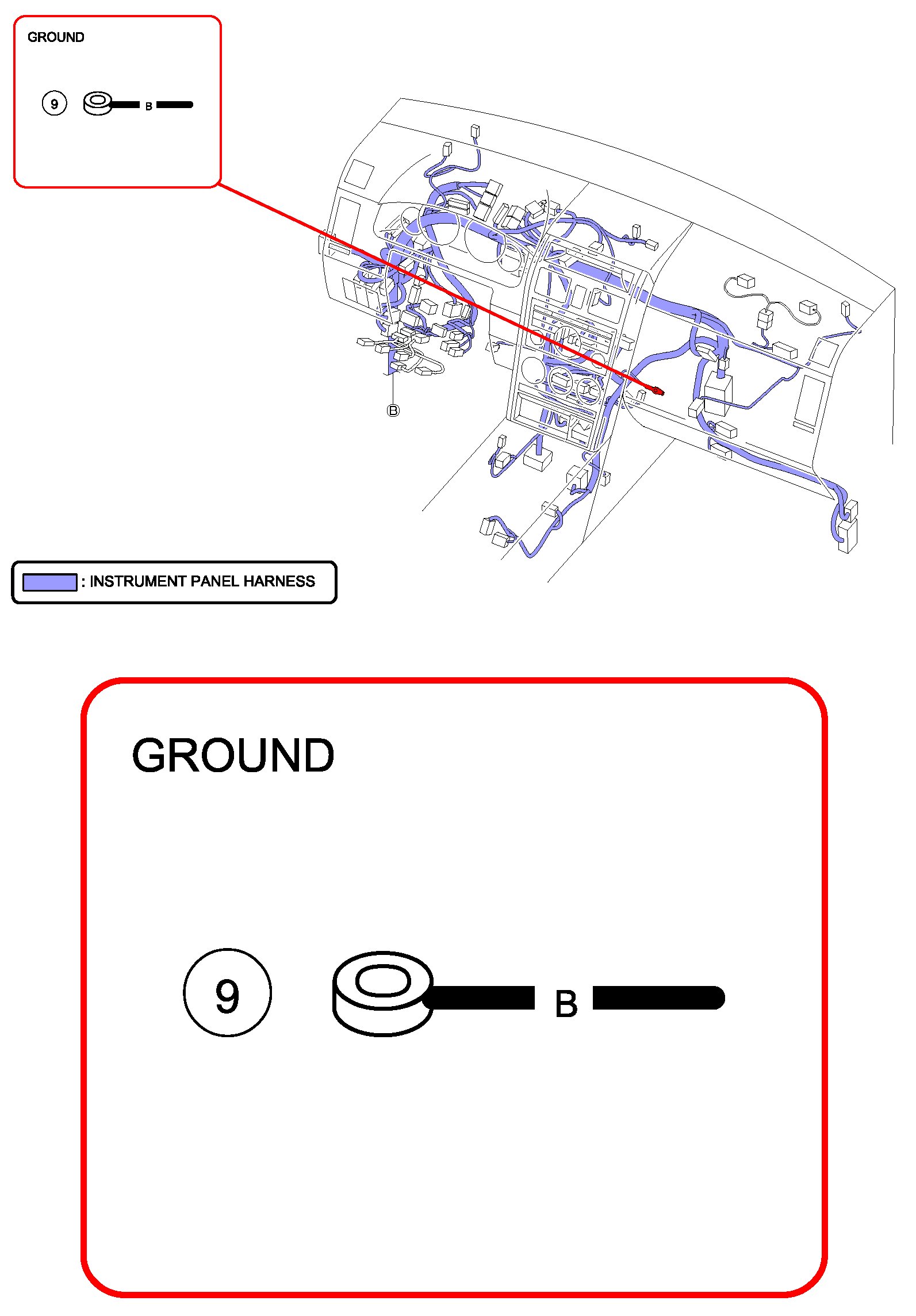 GROUND

9 B

B

: INSTRUMENT PANEL HARNESS

GROUND

9 B