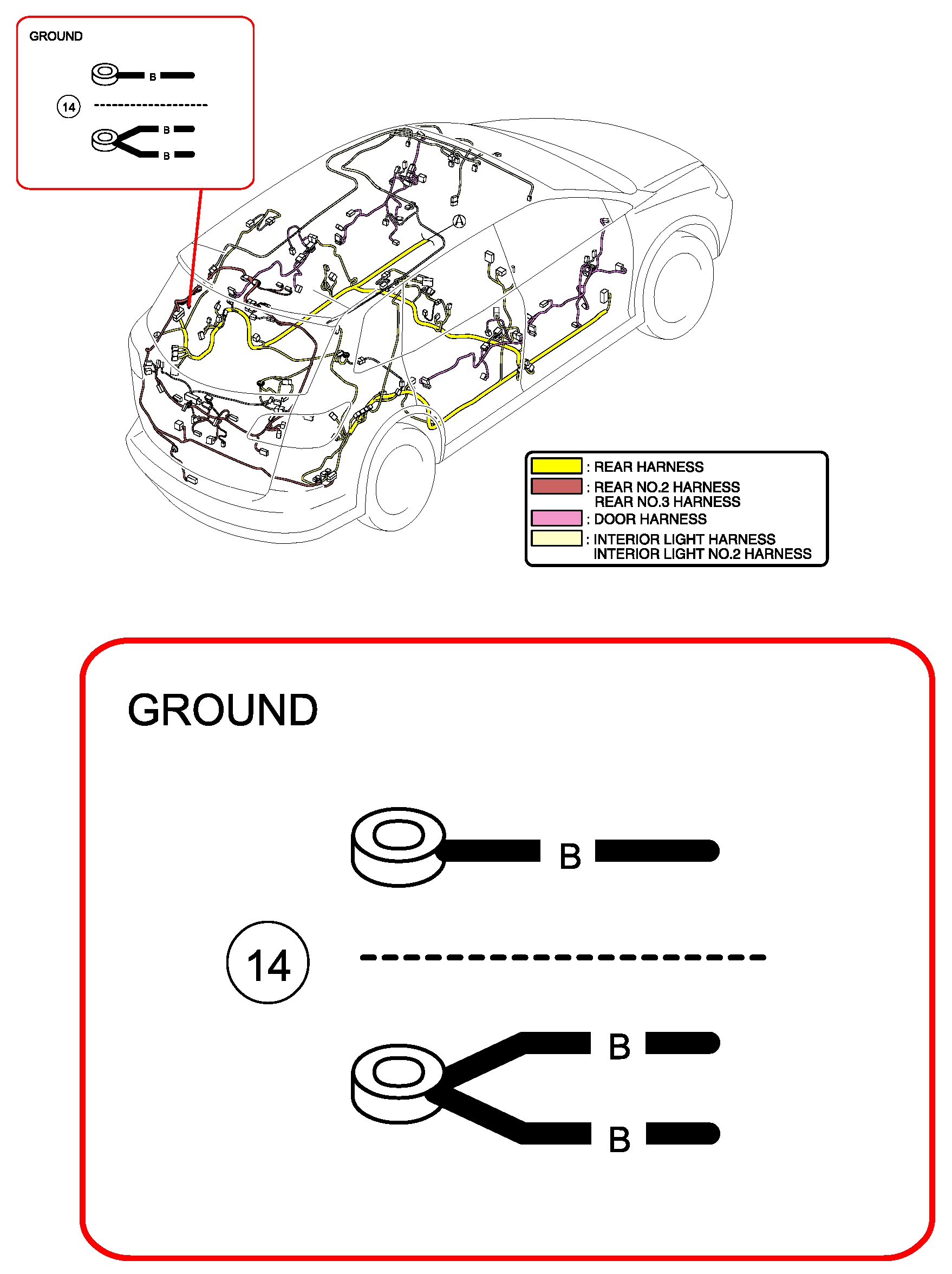 GROUND

B

14

B

B

A

: REAR HARNESS
: REAR NO.2 HARNESS
REAR NO.3 HARNESS
: DOOR HARNESS
: INTERIOR LIGHT HARNESS
INTERIOR LIGHT NO.2 HARNESS

GROUND

B

14

B

B