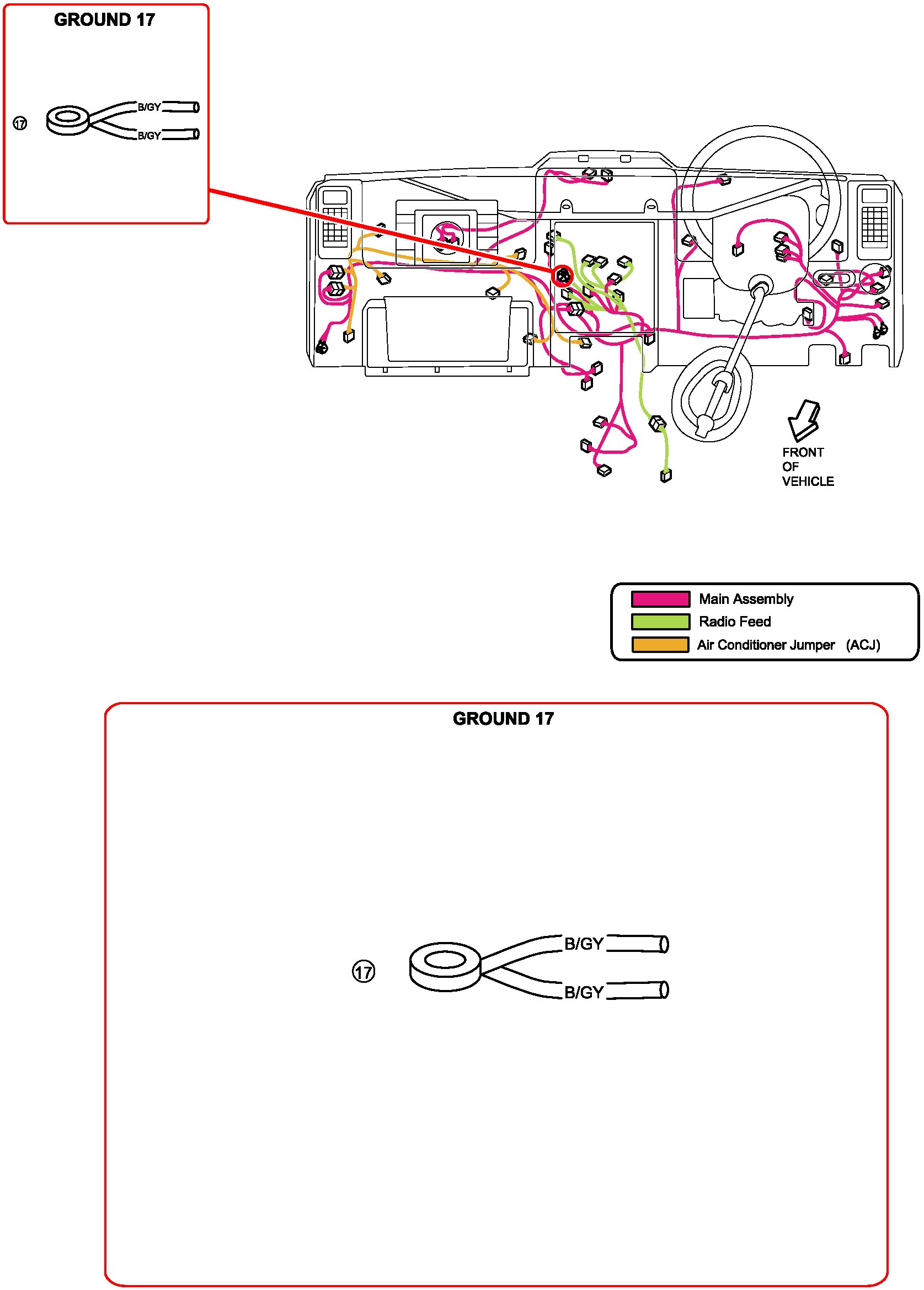 GROUND 17

17

B/GY

B/GY

FRONT OF VEHICLE

Main Assembly
Radio Feed
Air Conditioner Jumper (ACJ)

GROUND 17

17

B/GY

B/GY