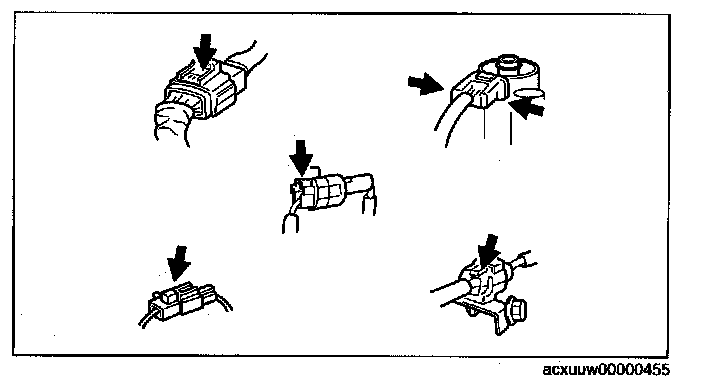 acxuuw00000455