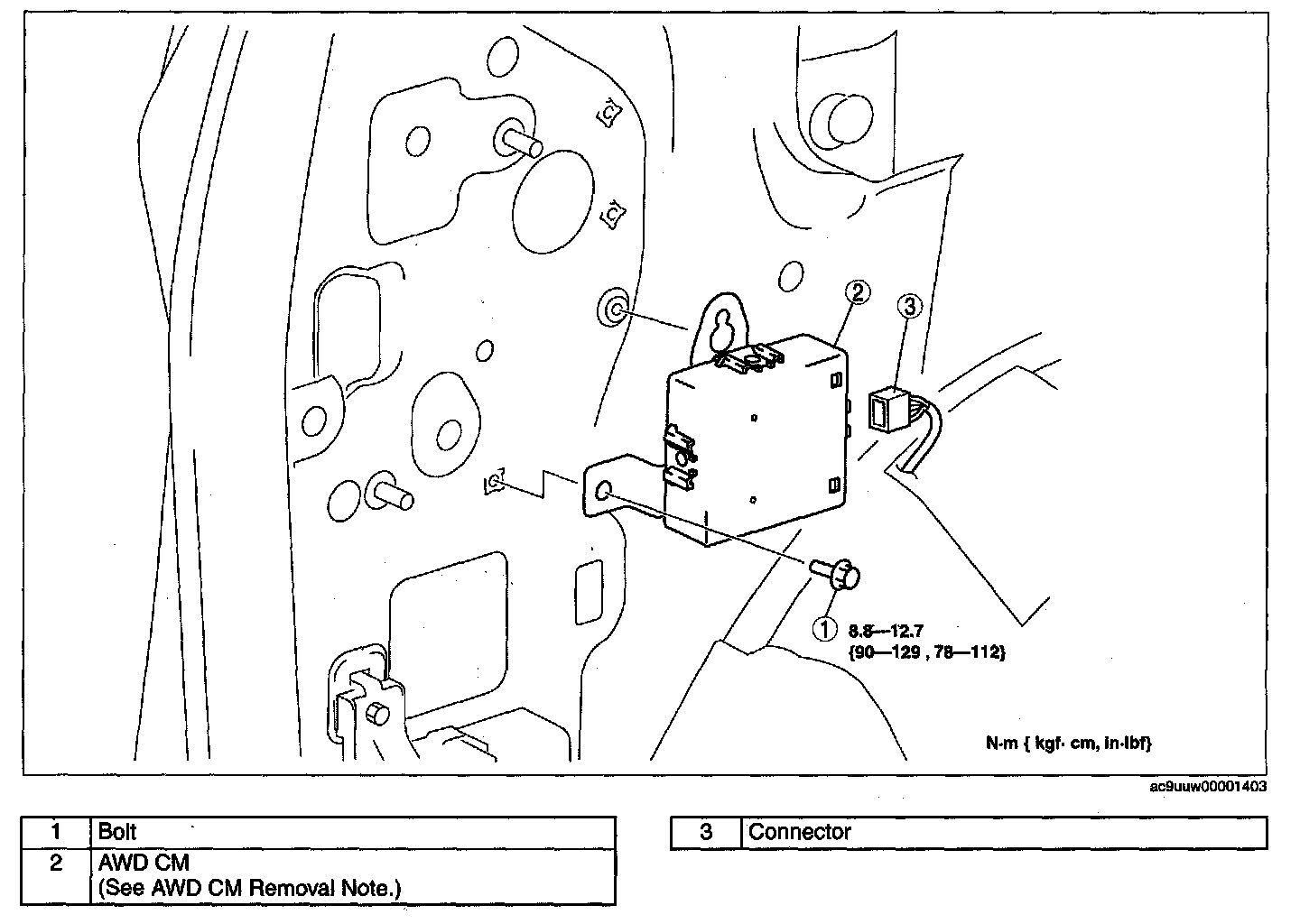 2

3

1 8.8—12.7
{90—129 , 78—112}

N·m { kgf· cm, in·lbf}

ac9uuw00001403

| 1 | Bolt |
|---|---|
| 2 | AWD CM (See AWD CM Removal Note.) |

| 3 | Connector |
|---|---|