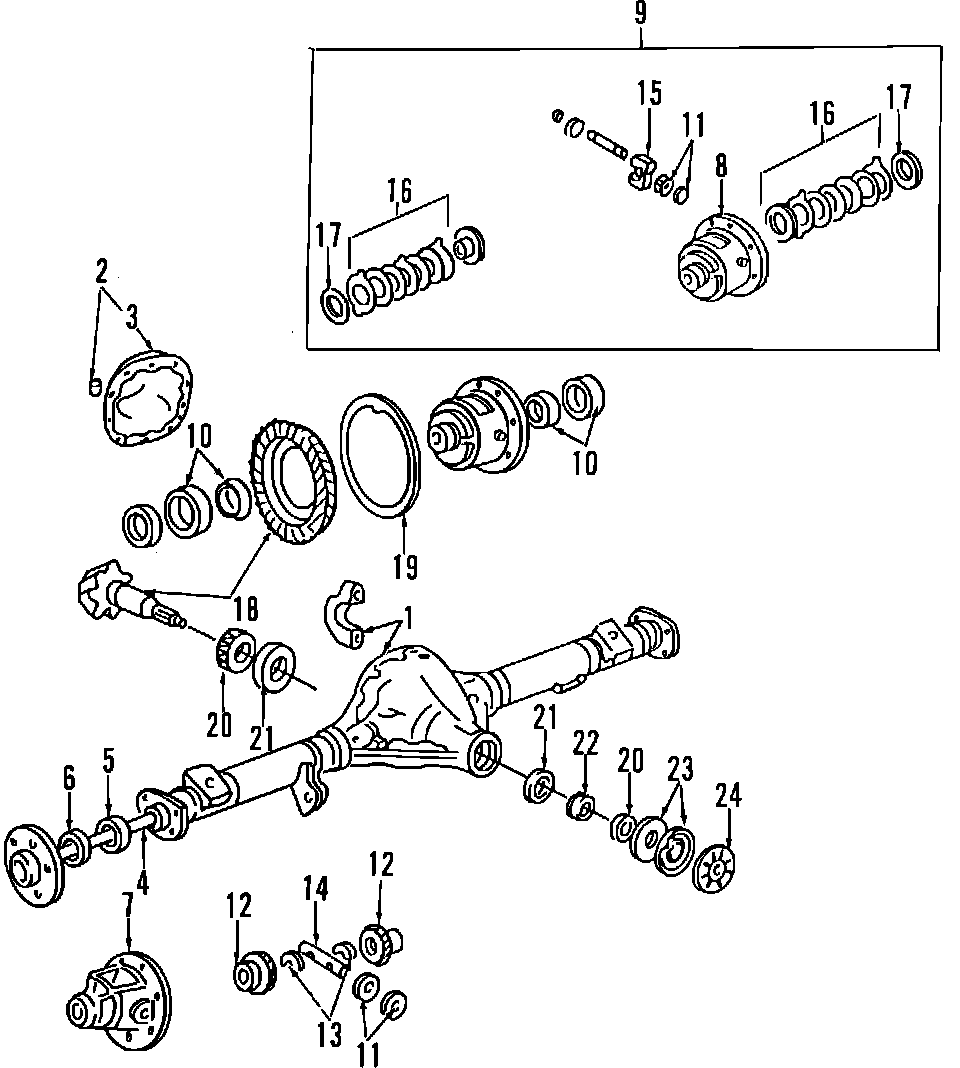 9
15
11
16
17
8
16
17
2
3
10
10
19
18
1
20
21
21
22
20
23
24
6
5
4
7
12
14
12
13
11