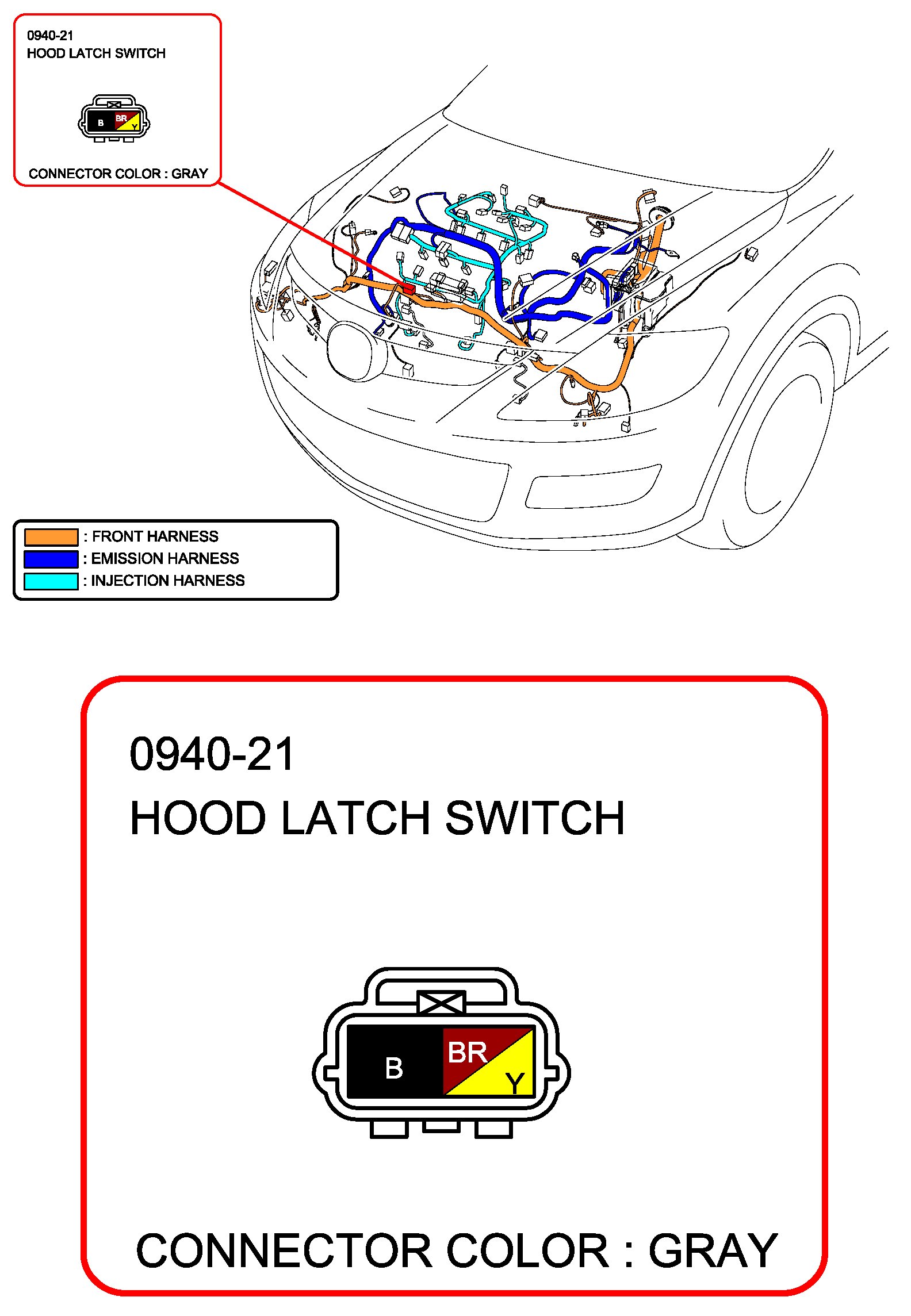 0940-21
HOOD LATCH SWITCH

B BR Y

CONNECTOR COLOR : GRAY

: FRONT HARNESS
: EMISSION HARNESS
: INJECTION HARNESS

0940-21
HOOD LATCH SWITCH

B BR Y

CONNECTOR COLOR : GRAY