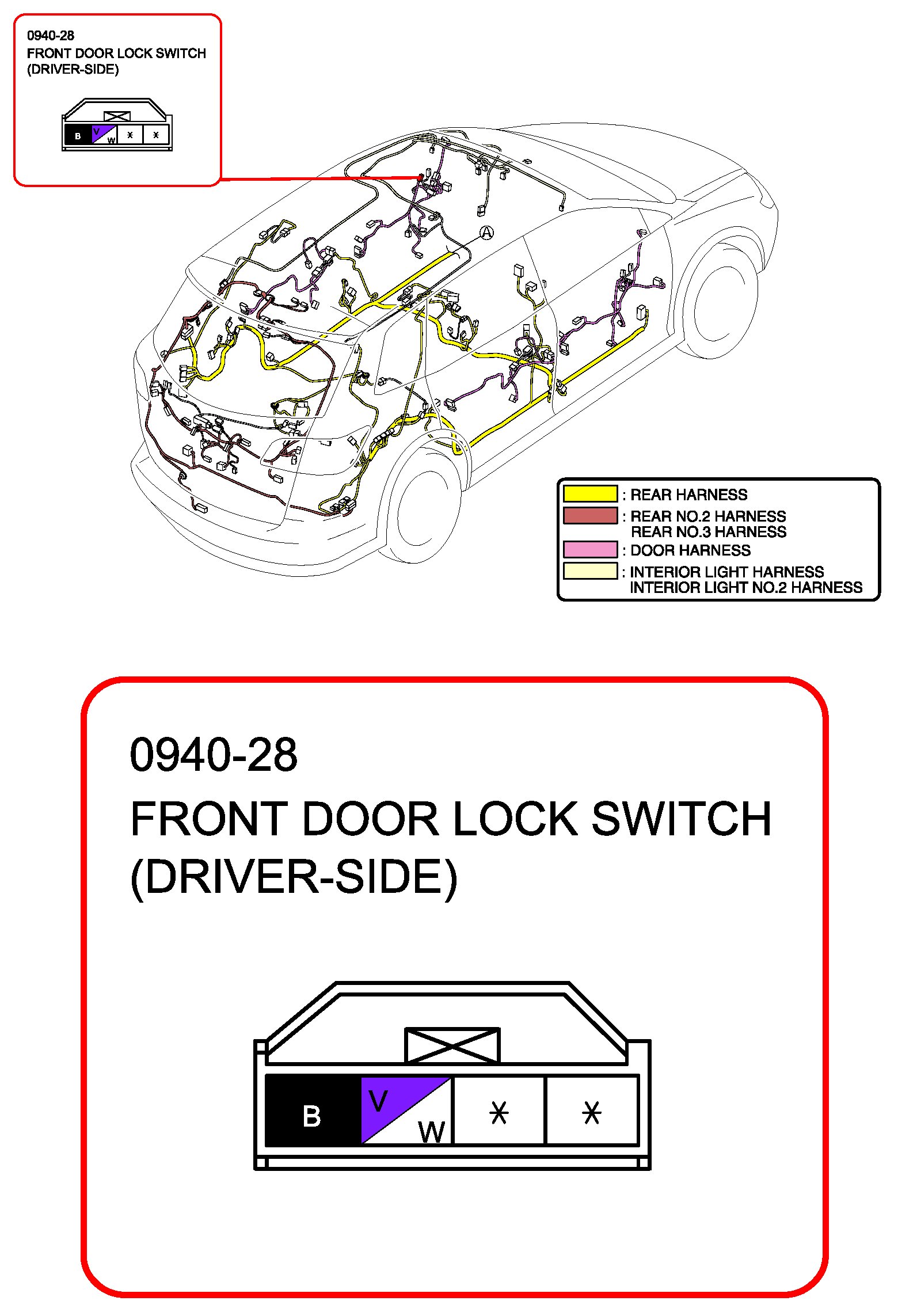 0940-28
FRONT DOOR LOCK SWITCH (DRIVER-SIDE)

B V W * *

A

: REAR HARNESS
: REAR NO.2 HARNESS
REAR NO.3 HARNESS
: DOOR HARNESS
: INTERIOR LIGHT HARNESS
INTERIOR LIGHT NO.2 HARNESS

0940-28
FRONT DOOR LOCK SWITCH (DRIVER-SIDE)

B V W * *