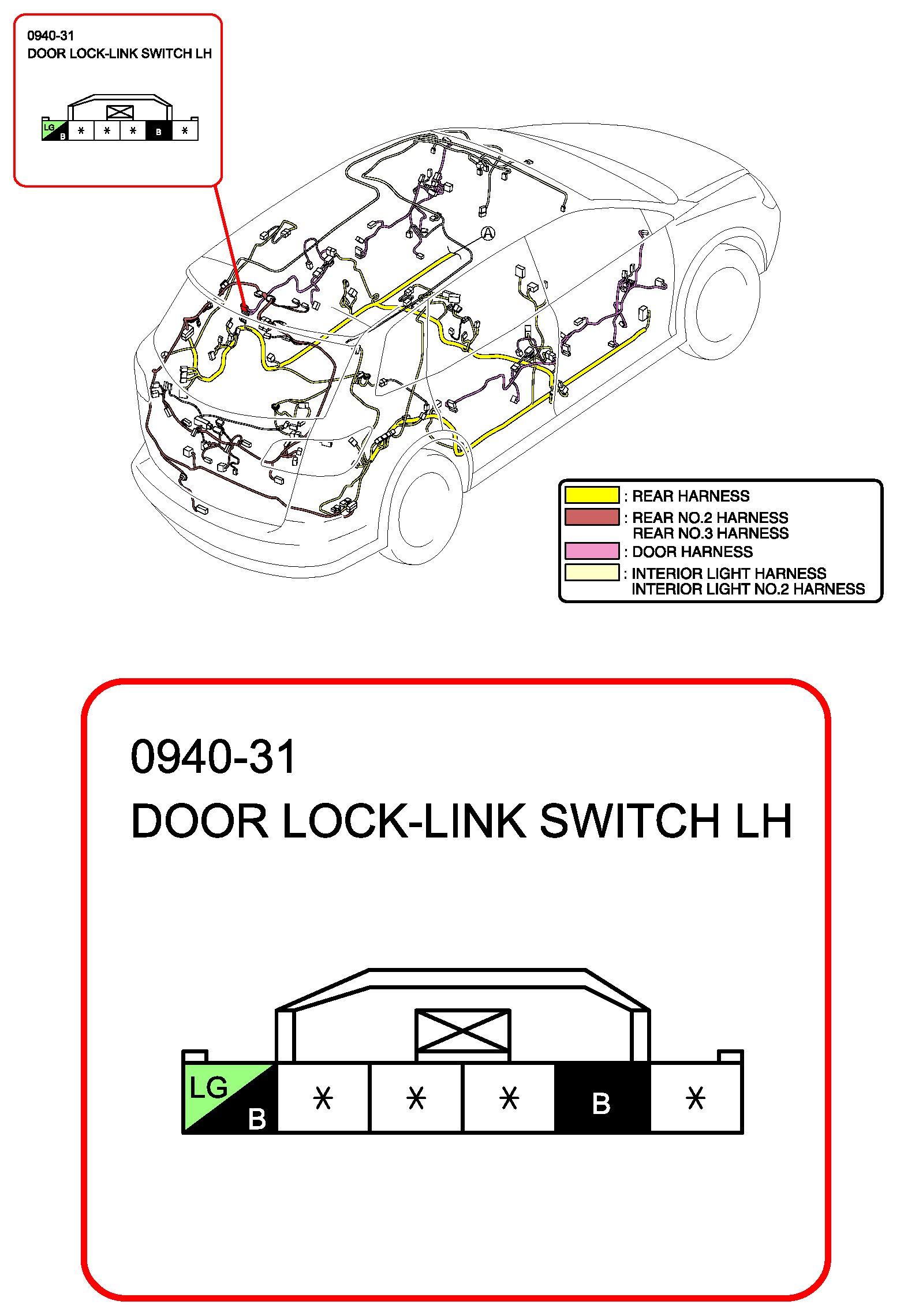 0940-31
DOOR LOCK-LINK SWITCH LH

LG B * * * B *

A

: REAR HARNESS
: REAR NO.2 HARNESS
REAR NO.3 HARNESS
: DOOR HARNESS
: INTERIOR LIGHT HARNESS
INTERIOR LIGHT NO.2 HARNESS

0940-31
DOOR LOCK-LINK SWITCH LH

LG B * * * B *