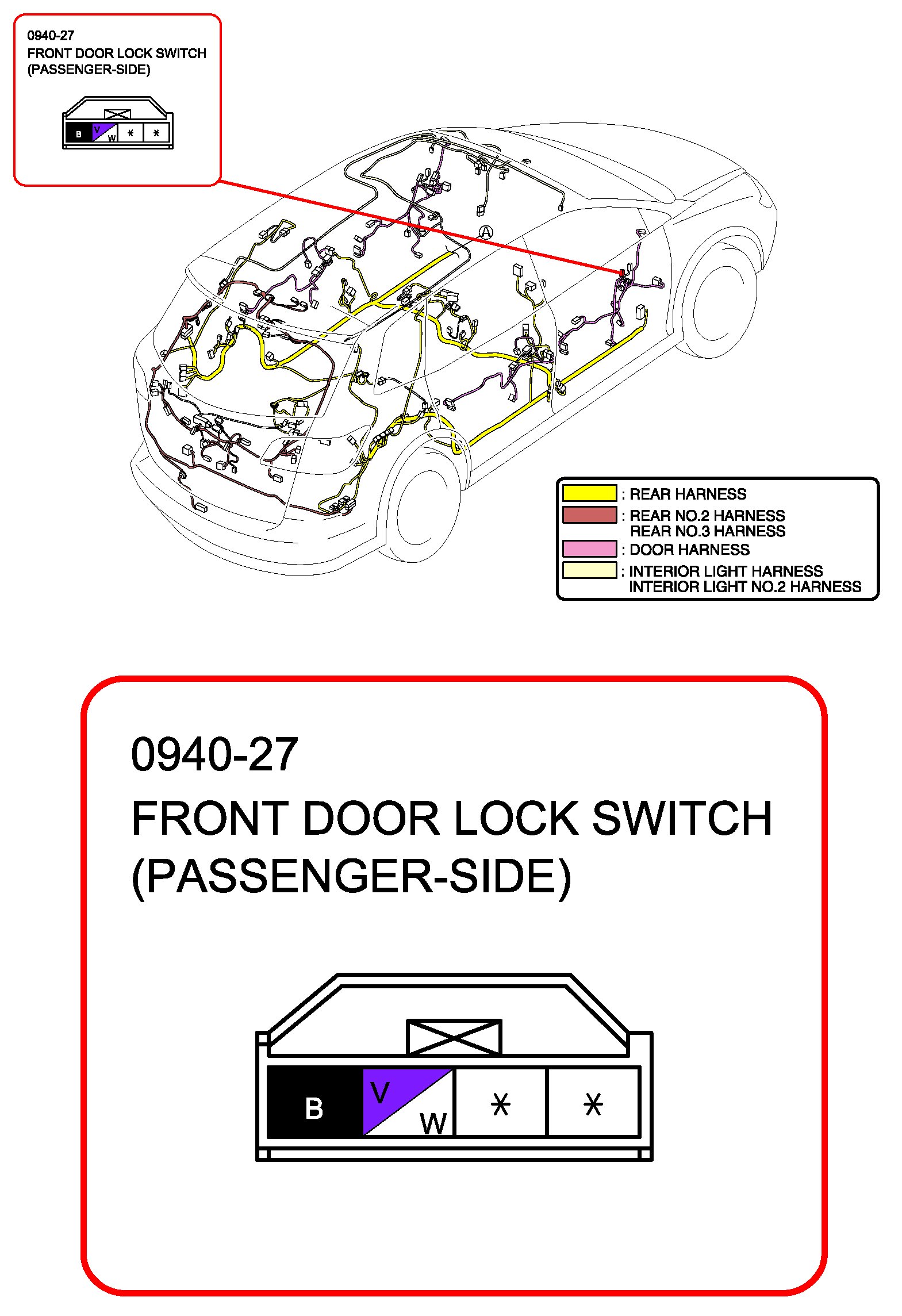 0940-27
FRONT DOOR LOCK SWITCH
(PASSENGER-SIDE)

B V W * *

A

: REAR HARNESS
: REAR NO.2 HARNESS
REAR NO.3 HARNESS
: DOOR HARNESS
: INTERIOR LIGHT HARNESS
INTERIOR LIGHT NO.2 HARNESS

0940-27
FRONT DOOR LOCK SWITCH
(PASSENGER-SIDE)

B V W * *