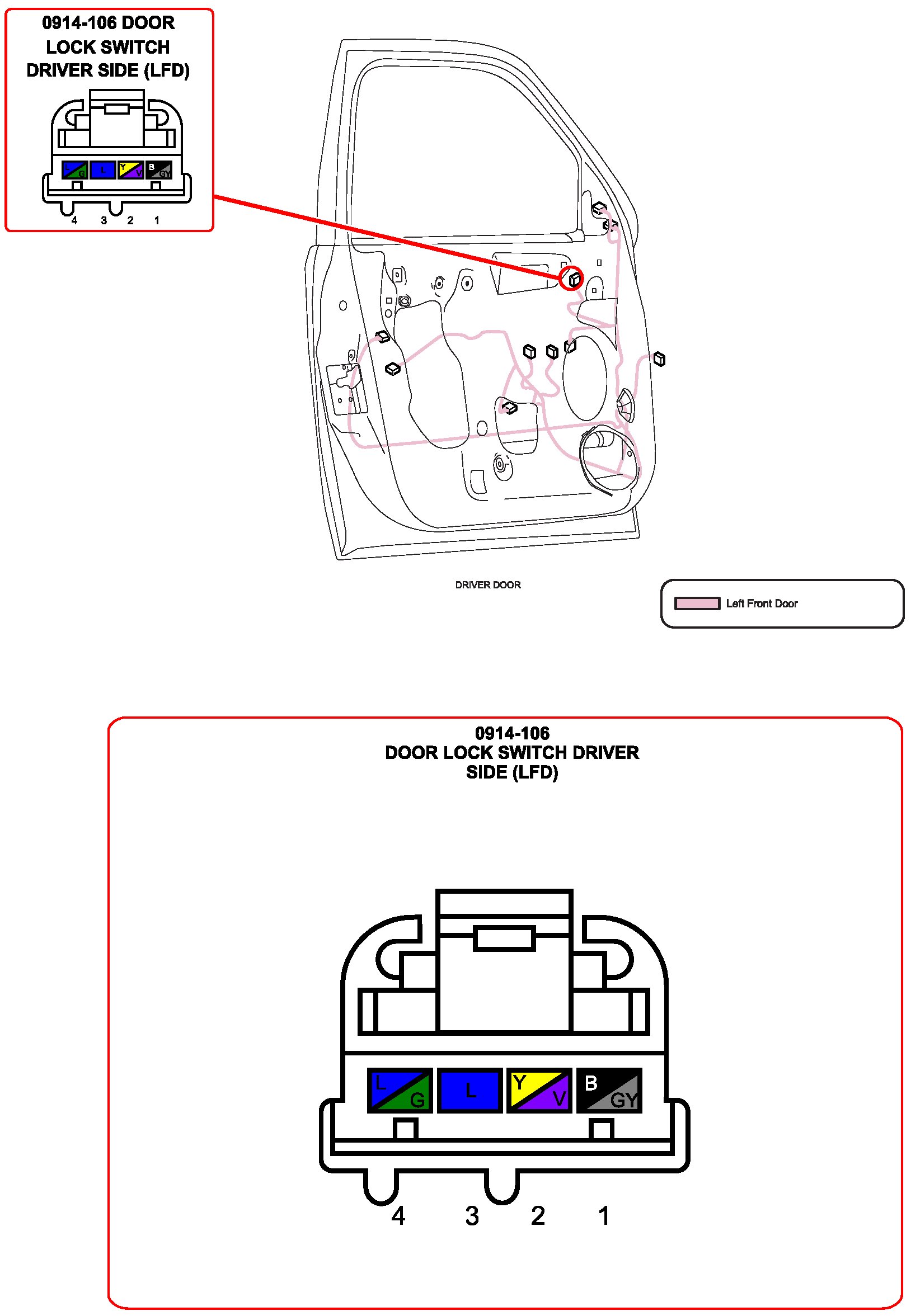 0914-106 DOOR LOCK SWITCH DRIVER SIDE (LFD)

L G L Y V B GY

4 3 2 1

DRIVER DOOR

Left Front Door

0914-106
DOOR LOCK SWITCH DRIVER SIDE (LFD)

L G L Y V B GY

4 3 2 1