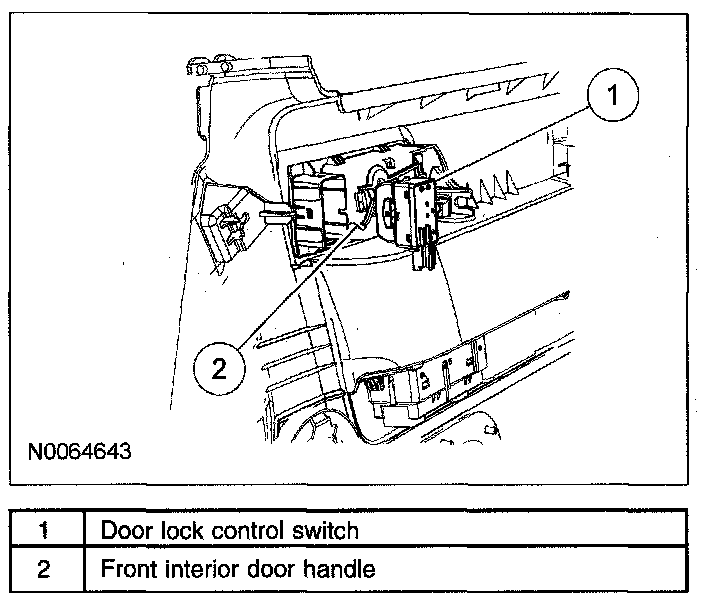 1

2

N0064643

| 1 | Door lock control switch |
|---|---|
| 2 | Front interior door handle |