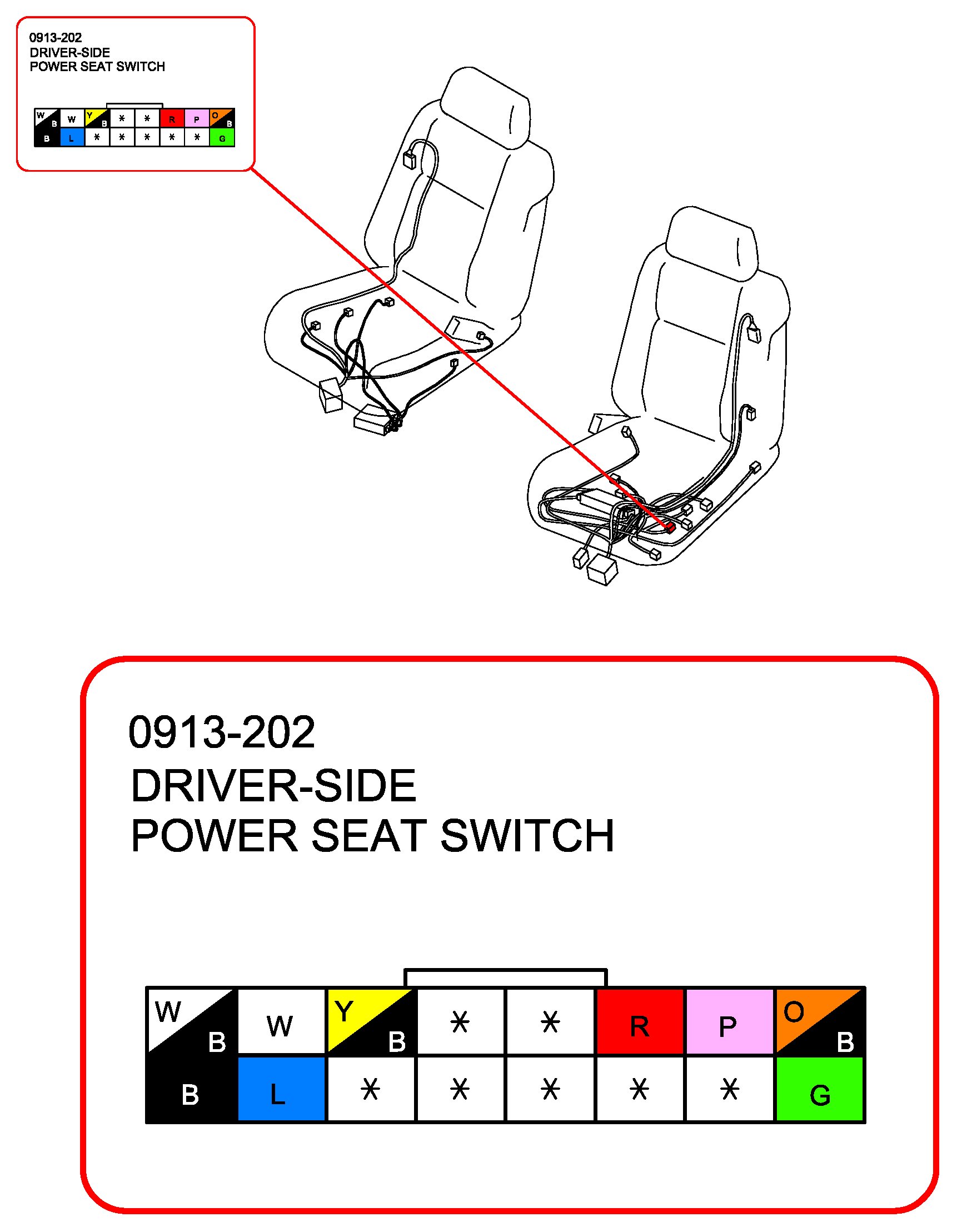 0913-202
DRIVER-SIDE
POWER SEAT SWITCH

| W B | W | Y B | * | * | R | P | O B |
|---|---|---|---|---|---|---|---|
| B | L | * | * | * | * | * | G |

0913-202
DRIVER-SIDE
POWER SEAT SWITCH

| W B | W | Y B | * | * | R | P | O B |
|---|---|---|---|---|---|---|---|
| B | L | * | * | * | * | * | G |