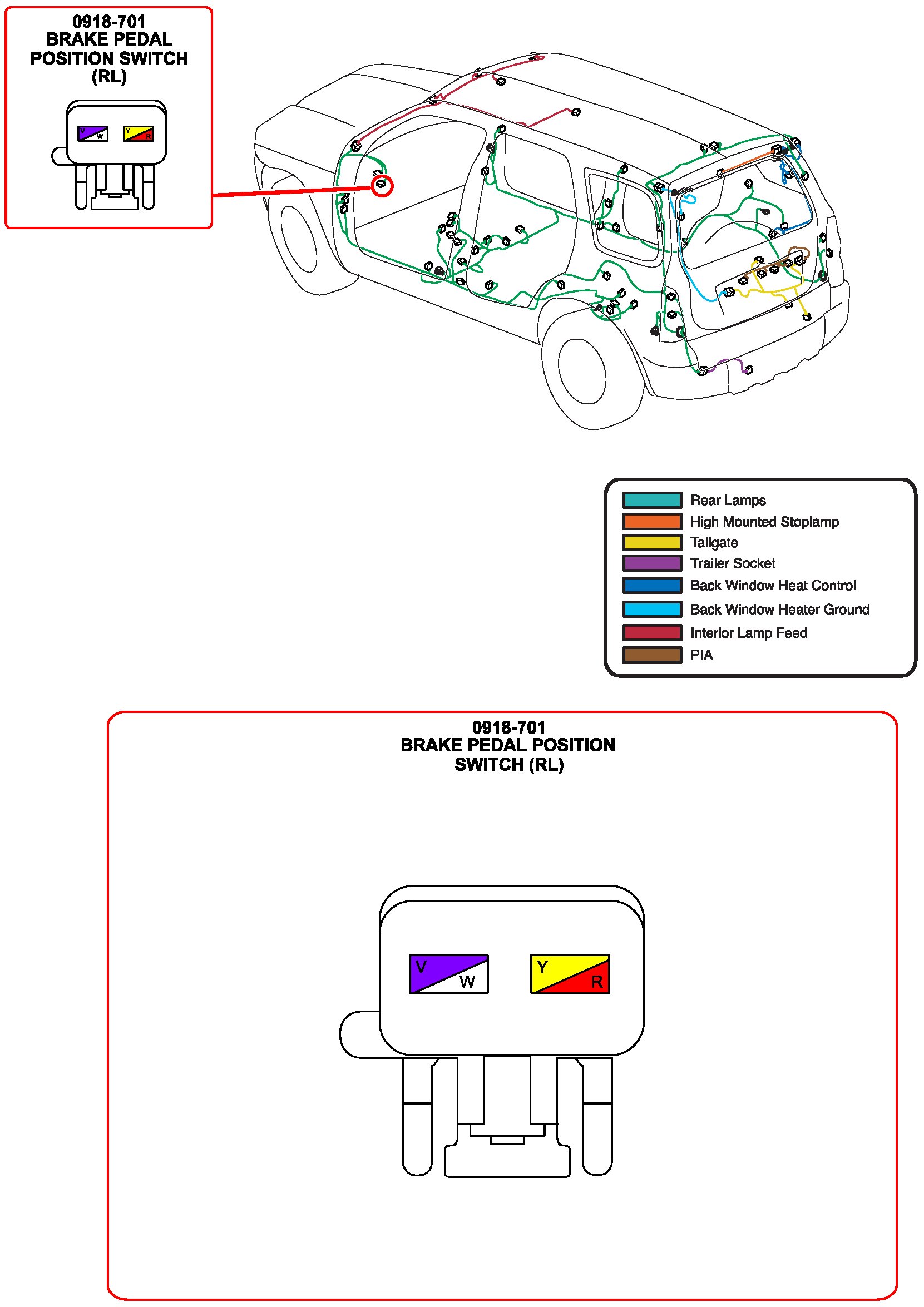 0918-701
BRAKE PEDAL
POSITION SWITCH
(RL)

V W Y R

Rear Lamps
High Mounted Stoplamp
Tailgate
Trailer Socket
Back Window Heat Control
Back Window Heater Ground
Interior Lamp Feed
PIA

0918-701
BRAKE PEDAL POSITION
SWITCH (RL)

V W Y R