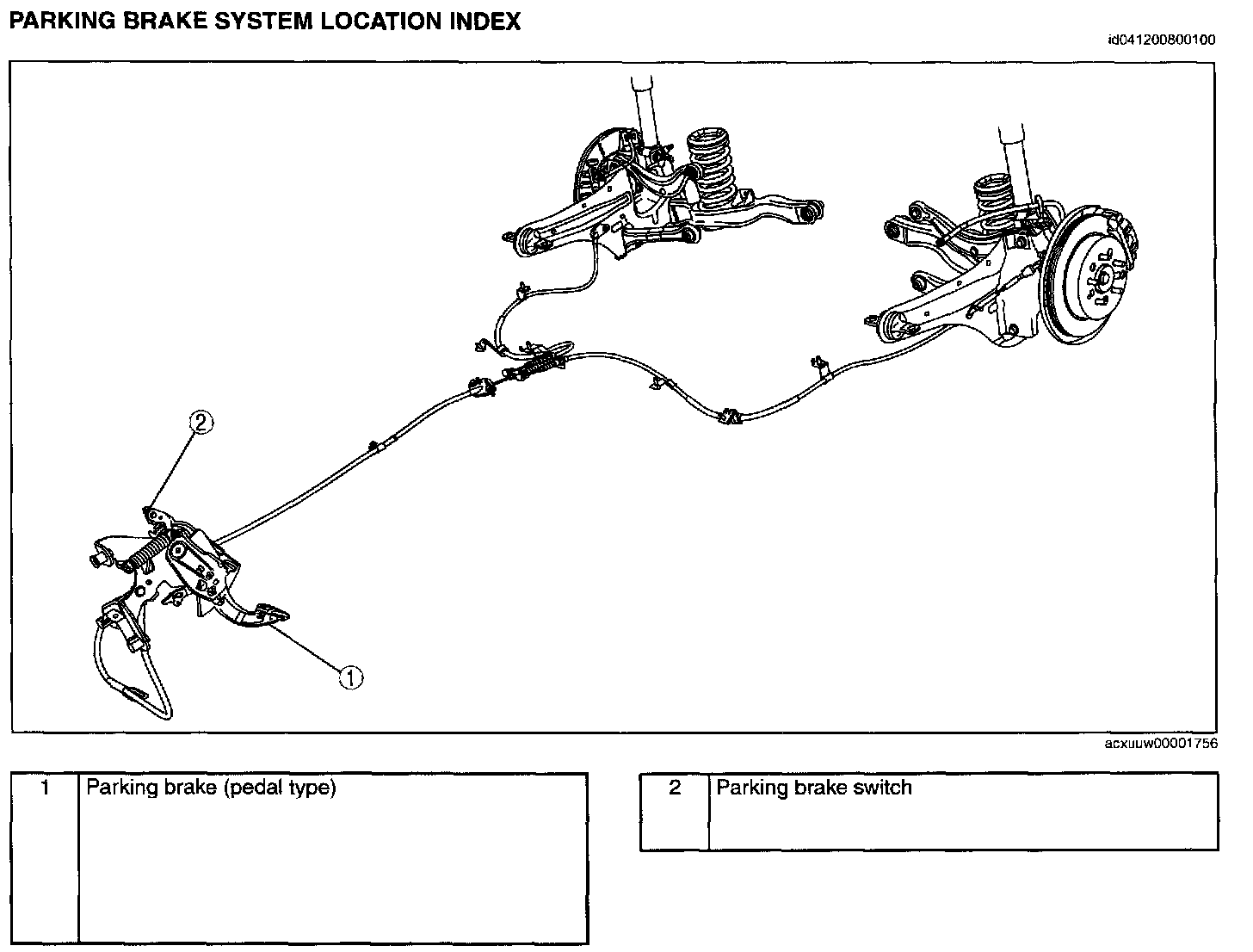 PARKING BRAKE SYSTEM LOCATION INDEX

id041200800100

2

1

acxuuw00001756

| 1 | Parking brake (pedal type) |
|---|---|

| 2 | Parking brake switch |
|---|---|