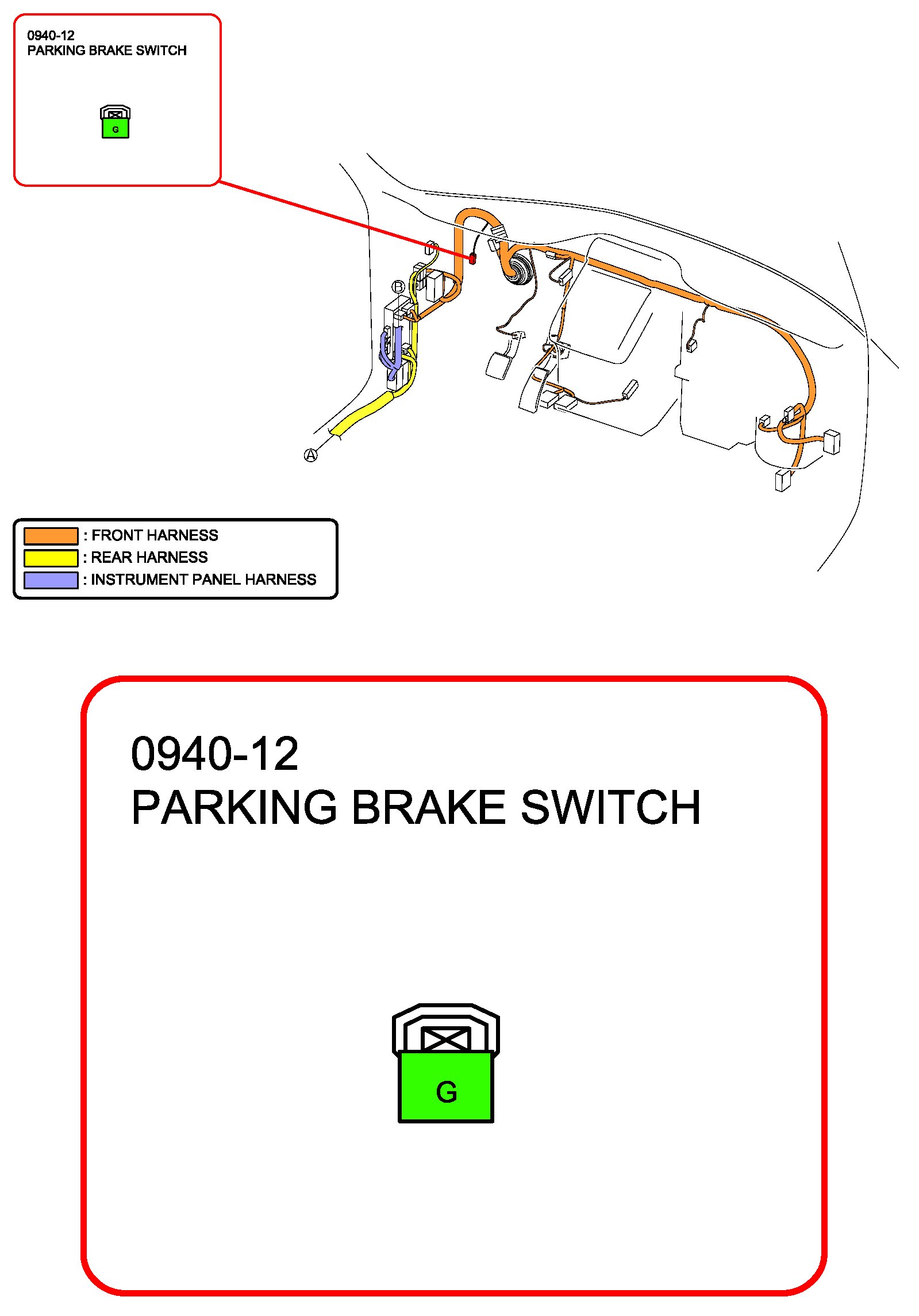 0940-12
PARKING BRAKE SWITCH

G

B

A

: FRONT HARNESS
: REAR HARNESS
: INSTRUMENT PANEL HARNESS

0940-12
PARKING BRAKE SWITCH

G