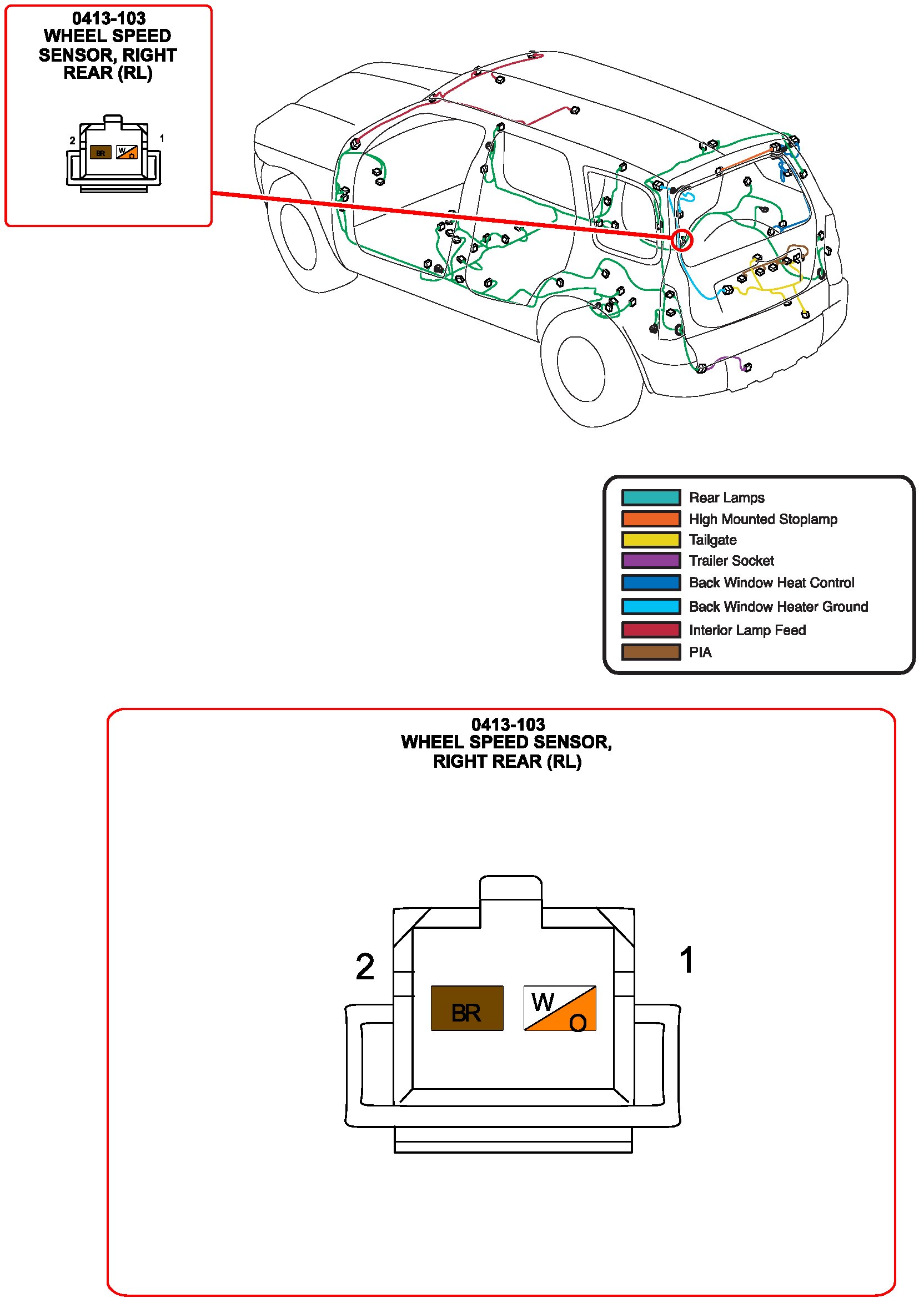 0413-103
WHEEL SPEED SENSOR, RIGHT REAR (RL)

2 BR W O 1

Rear Lamps
High Mounted Stoplamp
Tailgate
Trailer Socket
Back Window Heat Control
Back Window Heater Ground
Interior Lamp Feed
PIA

0413-103
WHEEL SPEED SENSOR,
RIGHT REAR (RL)

2
BR
W
O
1