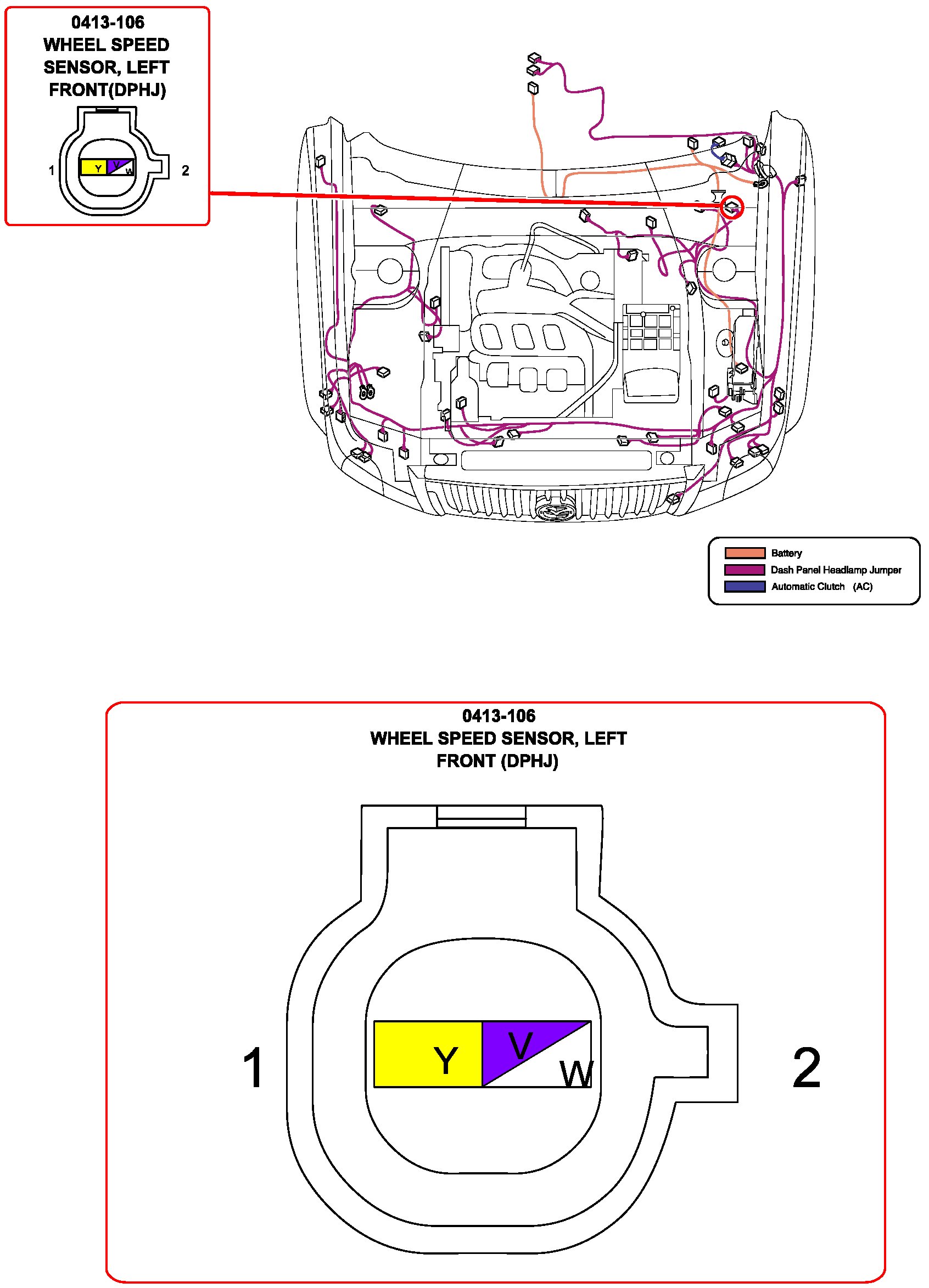 0413-106
WHEEL SPEED SENSOR, LEFT FRONT(DPHJ)

1 Y V W 2

Battery
Dash Panel Headlamp Jumper
Automatic Clutch (AC)

0413-106
WHEEL SPEED SENSOR, LEFT FRONT (DPHJ)

1 Y V W 2