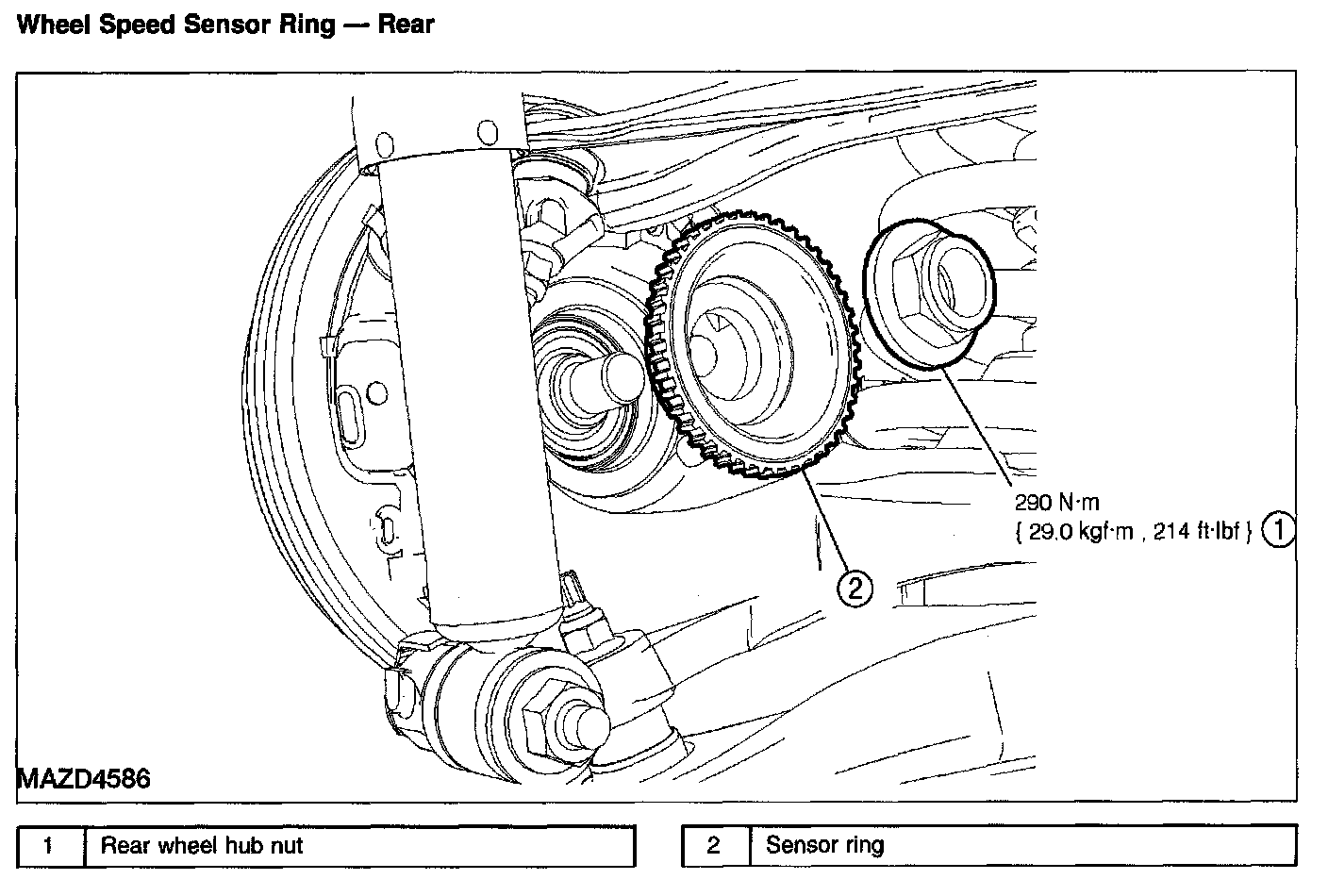 Wheel Speed Sensor Ring — Rear

290 N·m
{ 29.0 kgf·m , 214 ft·lbf } 1

2

MAZD4586

| 1 | Rear wheel hub nut |
|---|---|

| 2 | Sensor ring |
|---|---|