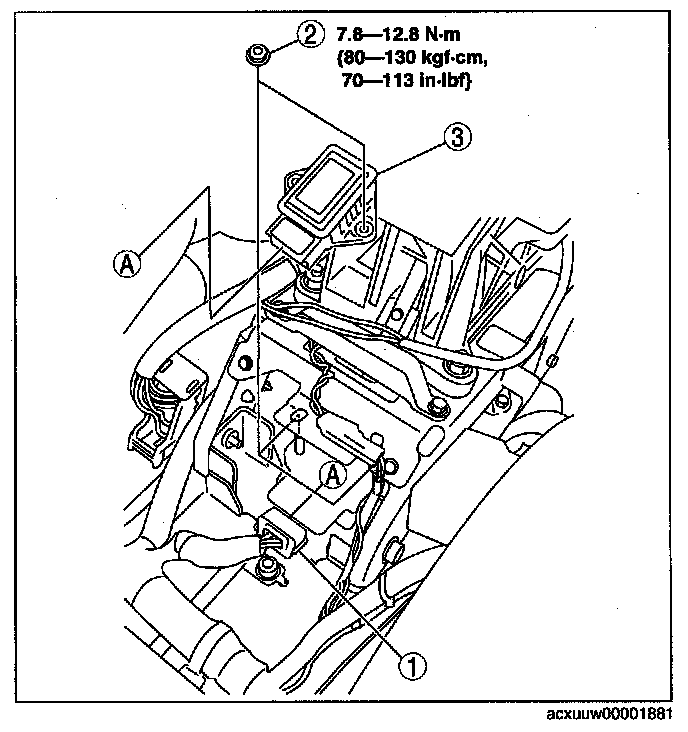 2 7.8—12.8 N·m {80—130 kgf·cm, 70—113 in·lbf}

3

A

A

1

acxuuw00001881