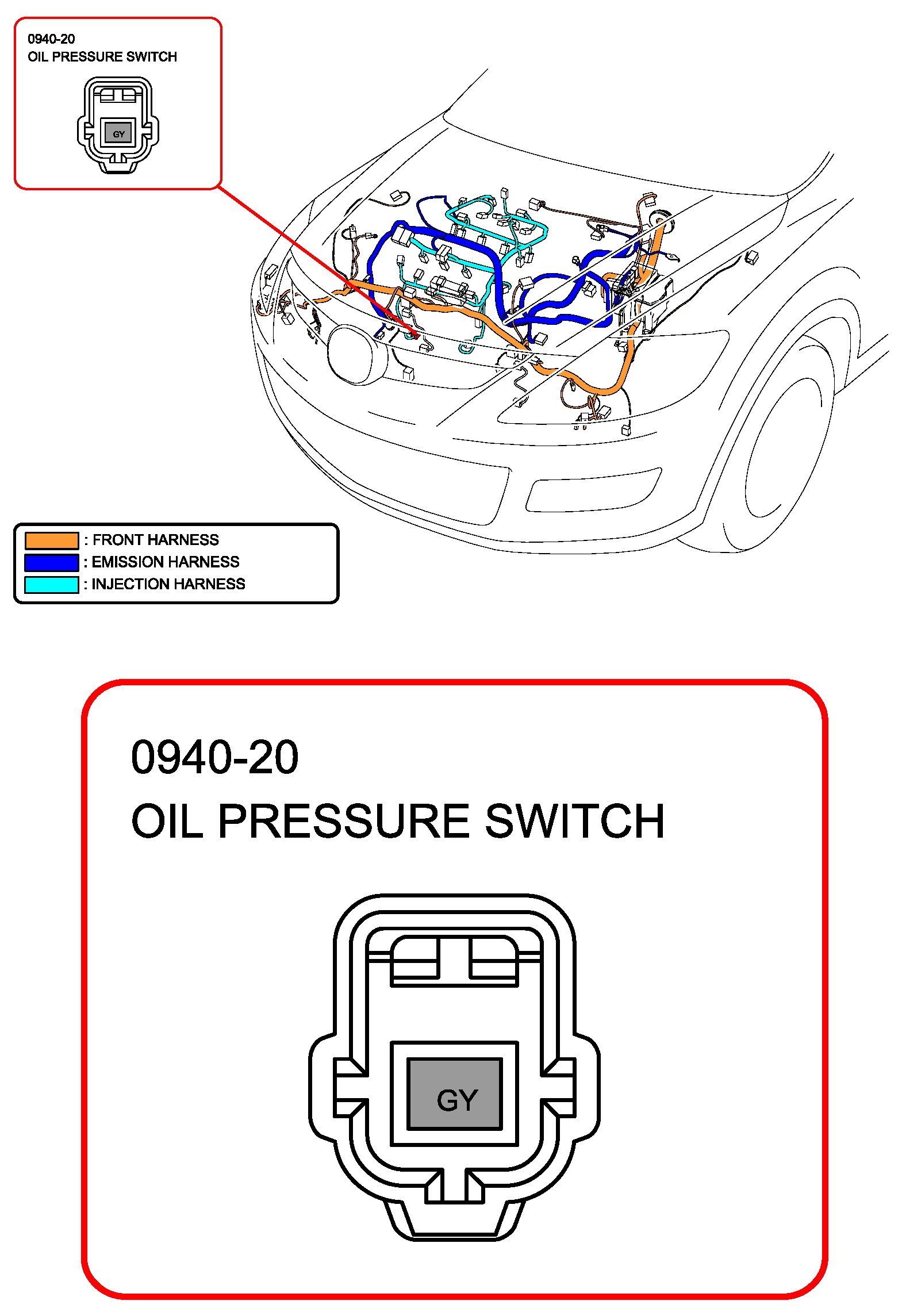 0940-20
OIL PRESSURE SWITCH

GY

: FRONT HARNESS
: EMISSION HARNESS
: INJECTION HARNESS

0940-20
OIL PRESSURE SWITCH

GY