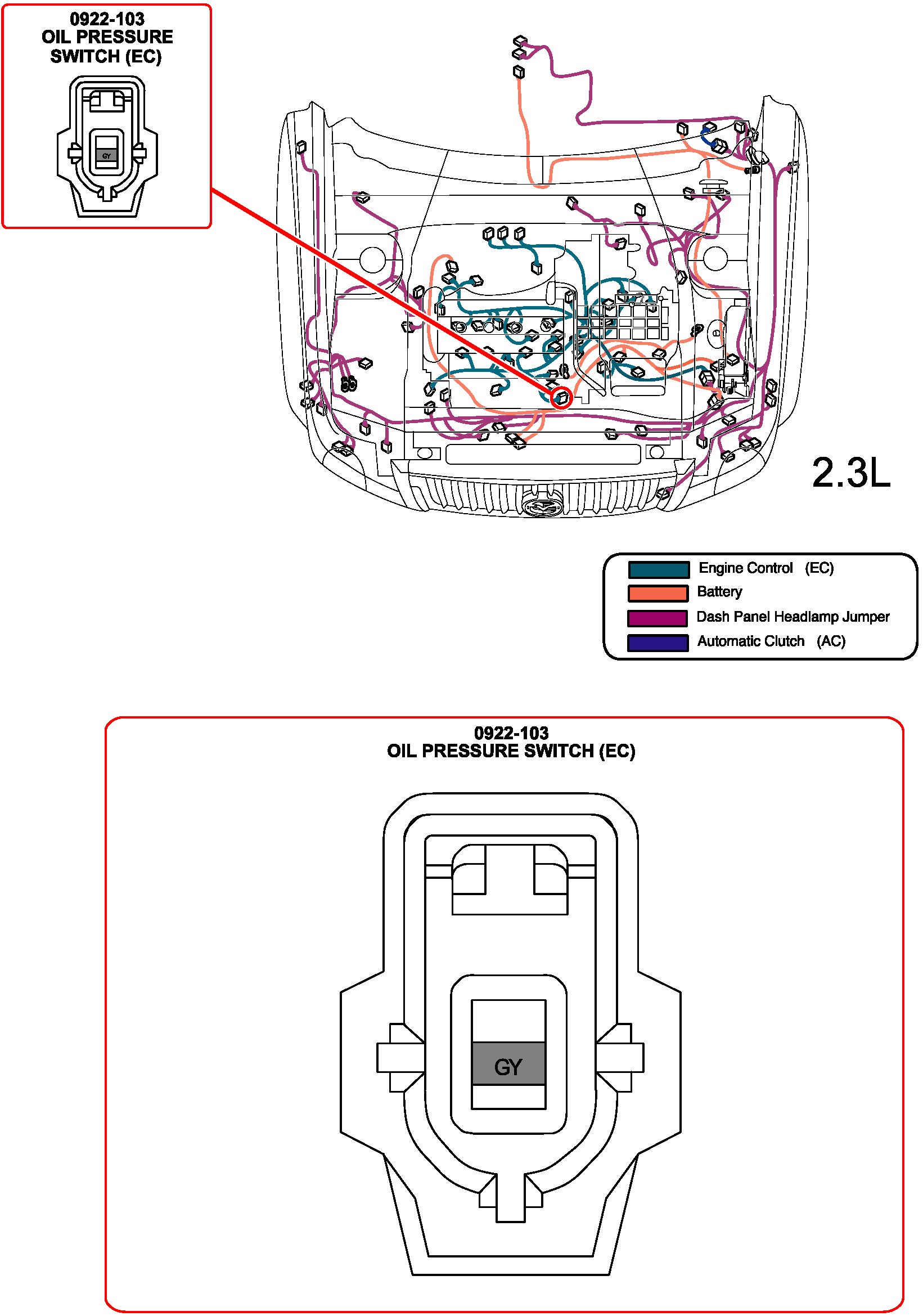 0922-103
OIL PRESSURE SWITCH (EC)

GY

2.3L

Engine Control (EC)
Battery
Dash Panel Headlamp Jumper
Automatic Clutch (AC)

0922-103
OIL PRESSURE SWITCH (EC)

GY