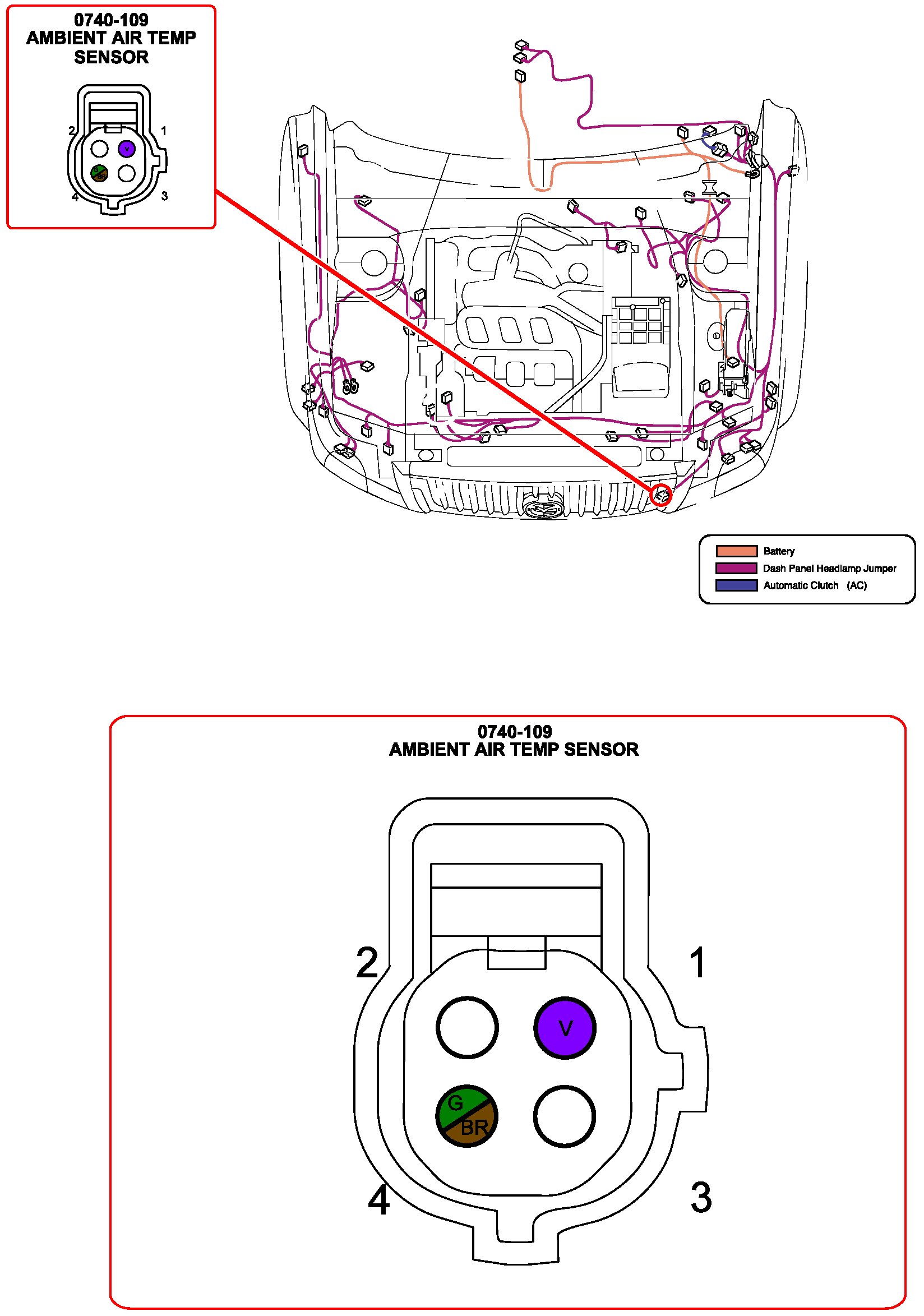 0740-109
AMBIENT AIR TEMP SENSOR

2 1
V
G BR
4 3

Battery
Dash Panel Headlamp Jumper
Automatic Clutch (AC)

0740-109
AMBIENT AIR TEMP SENSOR

2 1
V
G
BR
4 3