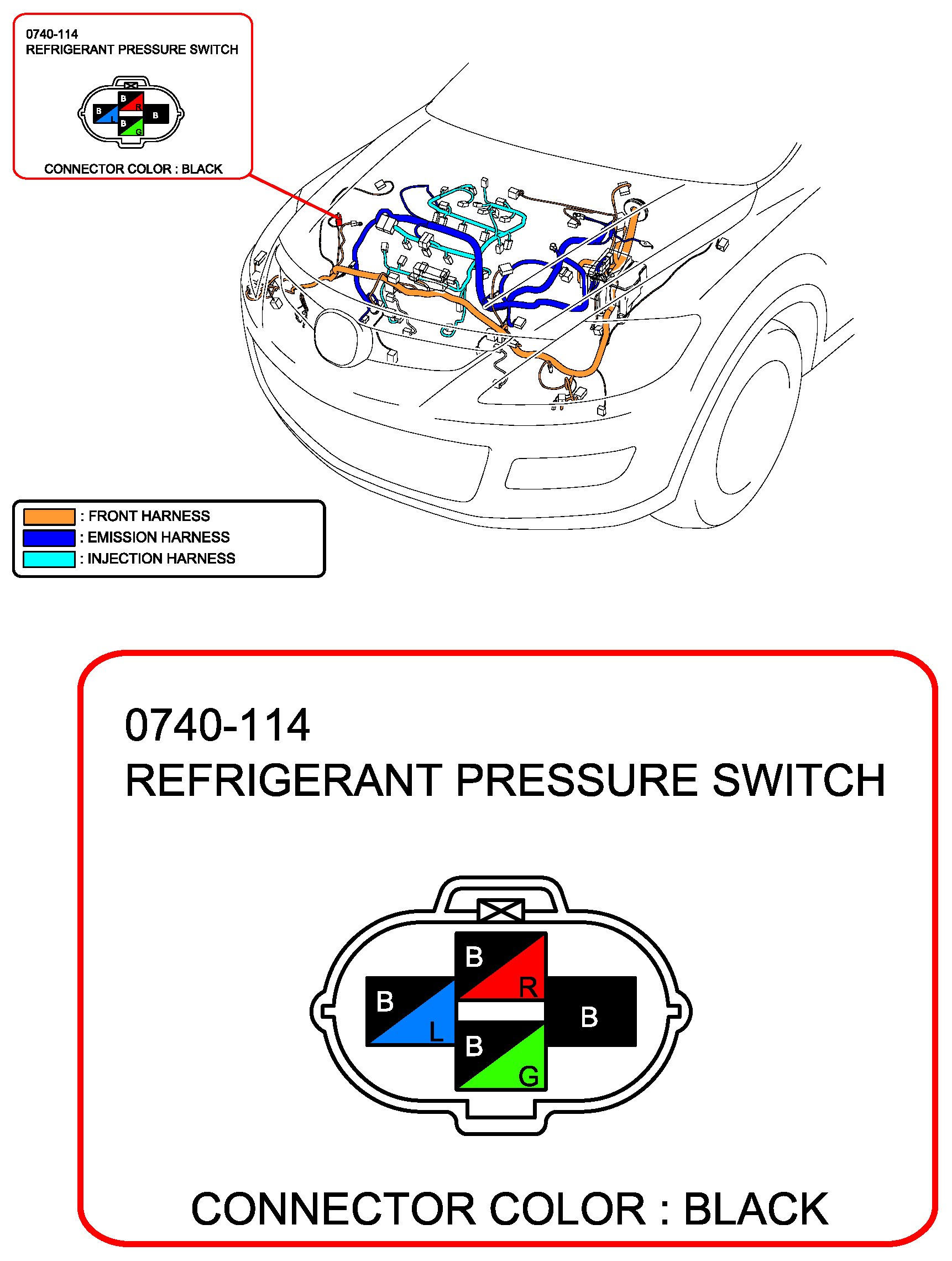 0740-114
REFRIGERANT PRESSURE SWITCH

B
R
B
L
B
B
G

CONNECTOR COLOR : BLACK

: FRONT HARNESS
: EMISSION HARNESS
: INJECTION HARNESS

0740-114
REFRIGERANT PRESSURE SWITCH

B
R
B
L
B
B
G

CONNECTOR COLOR : BLACK