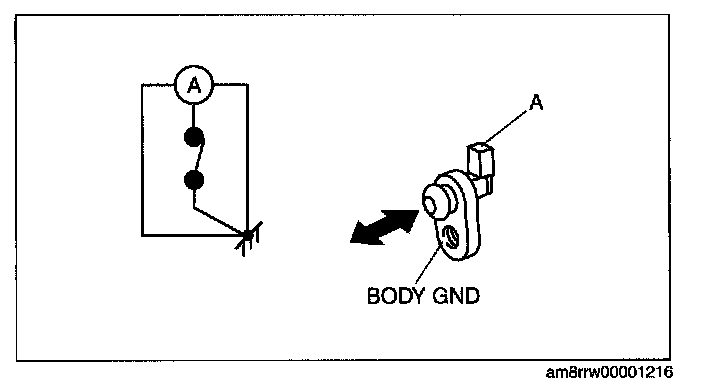 A

A

BODY GND

am8rrw00001216