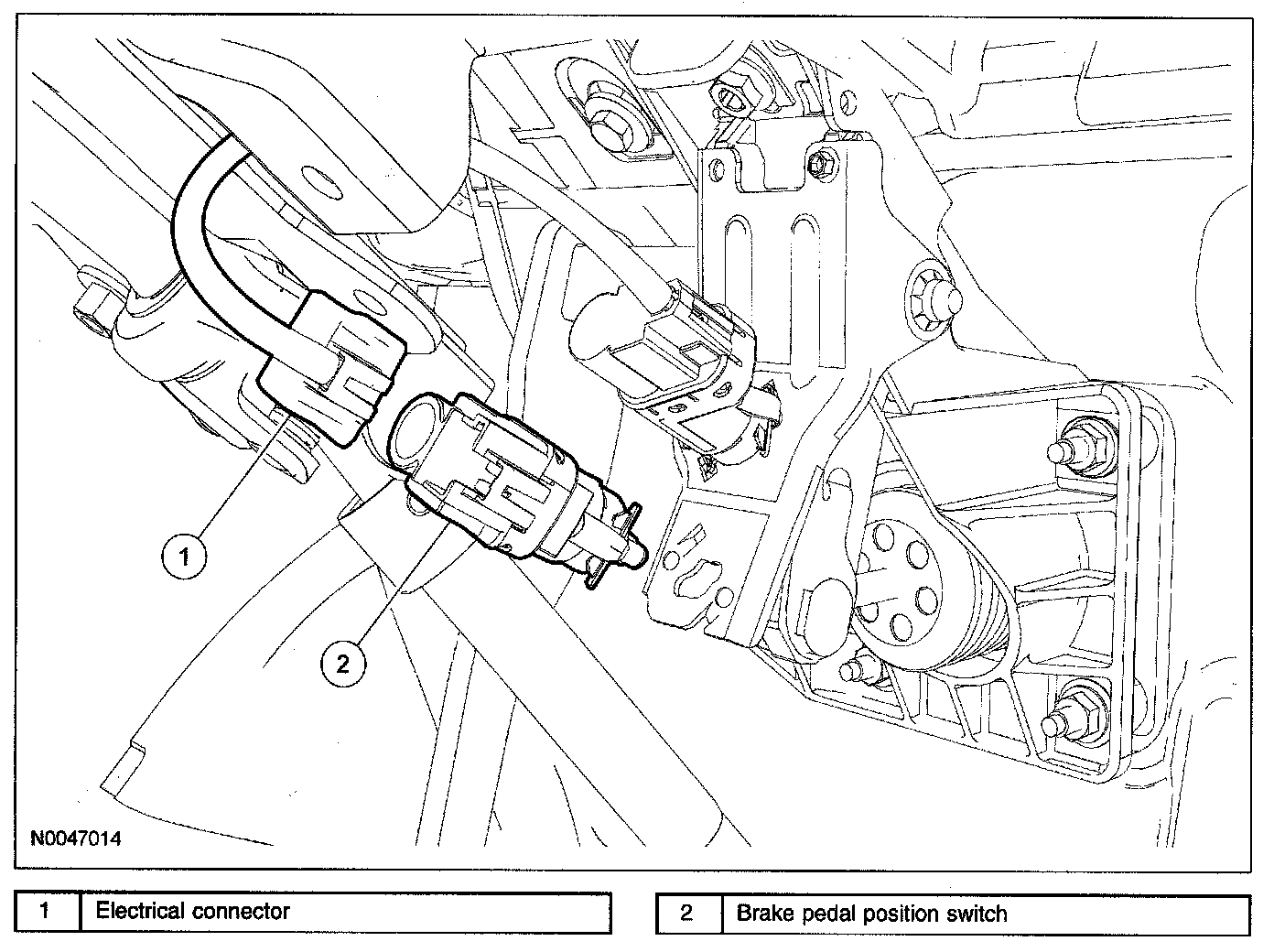 1

2

N0047014

| 1 | Electrical connector |
|---|---|

| 2 | Brake pedal position switch |
|---|---|