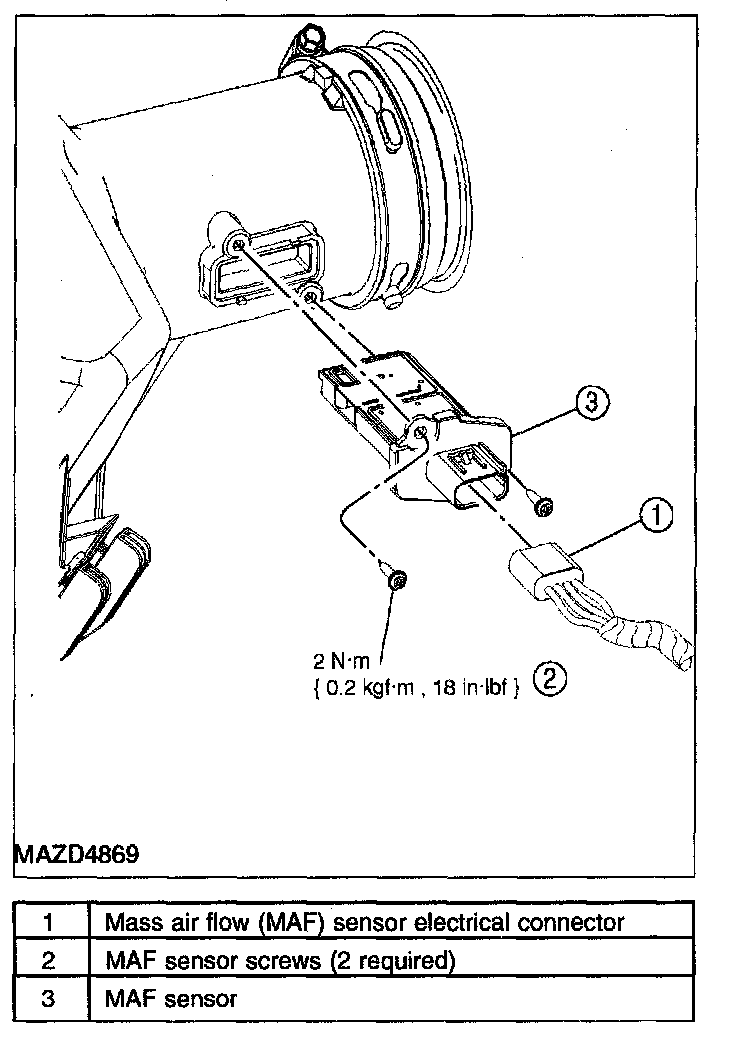 3

1

2 N·m
{ 0.2 kgf·m , 18 in·lbf }
2

MAZD4869

| 1 | Mass air flow (MAF) sensor electrical connector |
|---|---|
| 2 | MAF sensor screws (2 required) |
| 3 | MAF sensor |