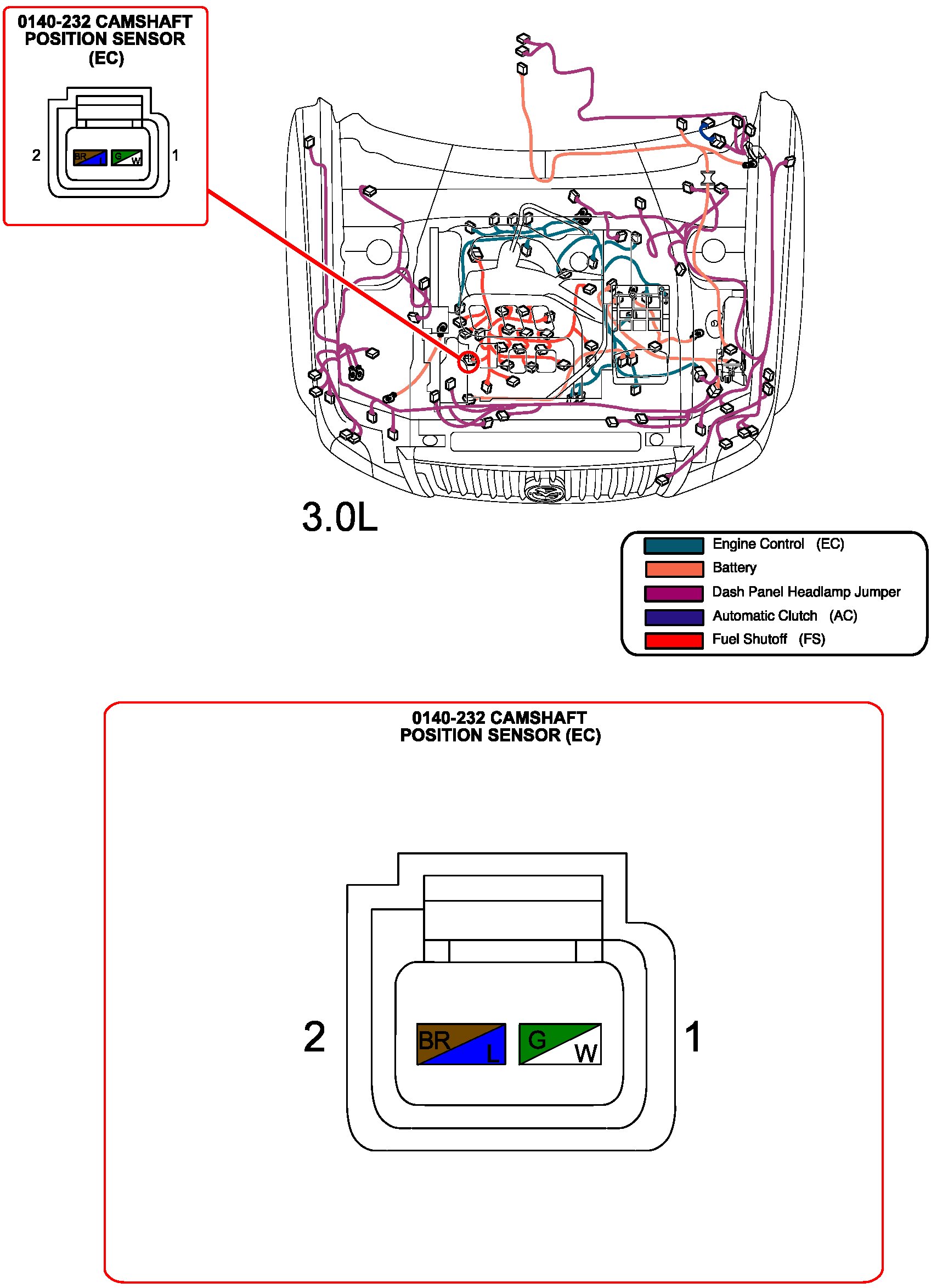 0140-232 CAMSHAFT POSITION SENSOR (EC)

2 BR L G W 1

3.0L

Engine Control (EC)
Battery
Dash Panel Headlamp Jumper
Automatic Clutch (AC)
Fuel Shutoff (FS)

0140-232 CAMSHAFT POSITION SENSOR (EC)

2 BR L G W 1