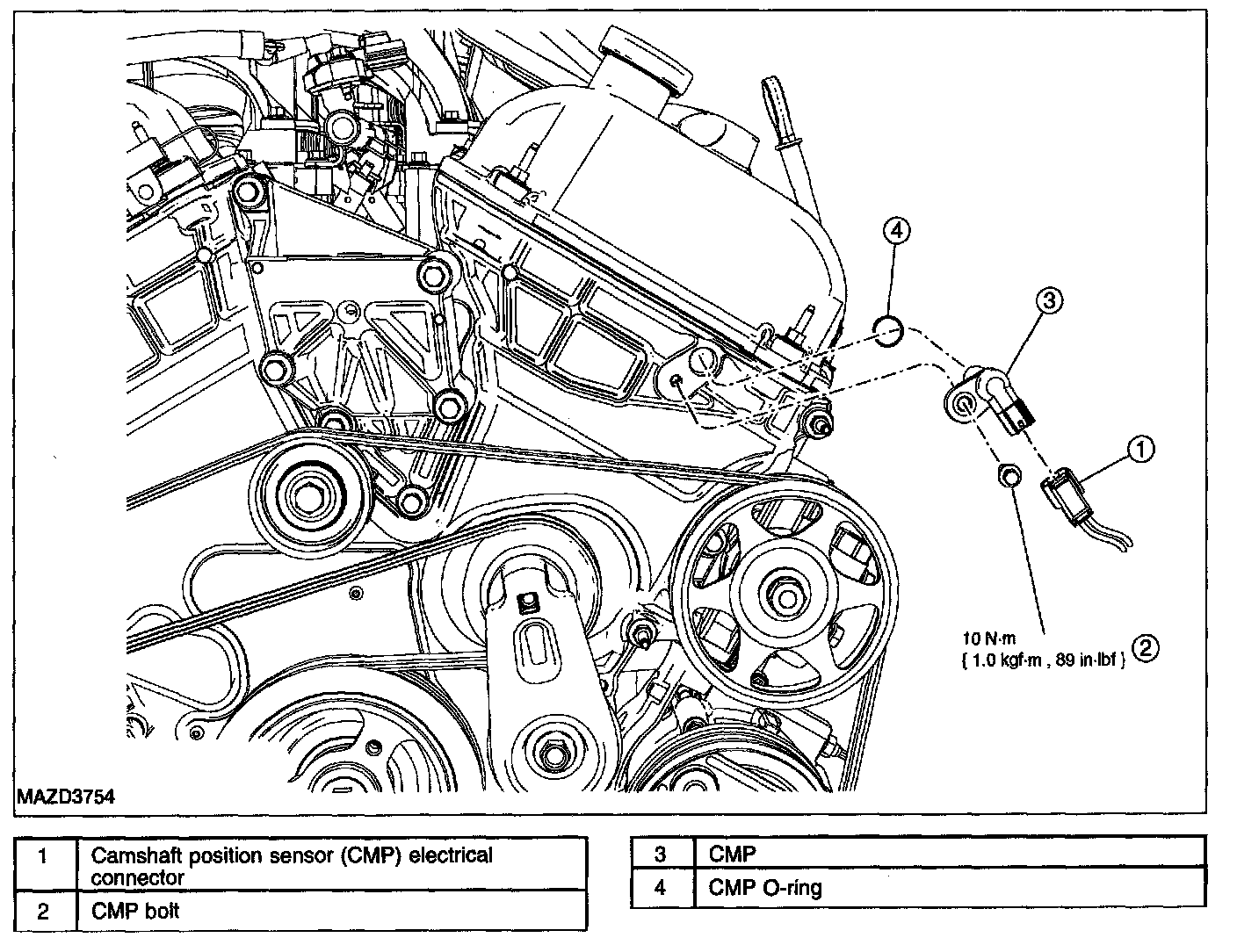 4

3

1

10 N·m
{ 1.0 kgf·m , 89 in·lbf } 2

MAZD3754

| 1 | Camshaft position sensor (CMP) electrical connector |
|---|---|
| 2 | CMP bolt |

| 3 | CMP |
|---|---|
| 4 | CMP O-ring |