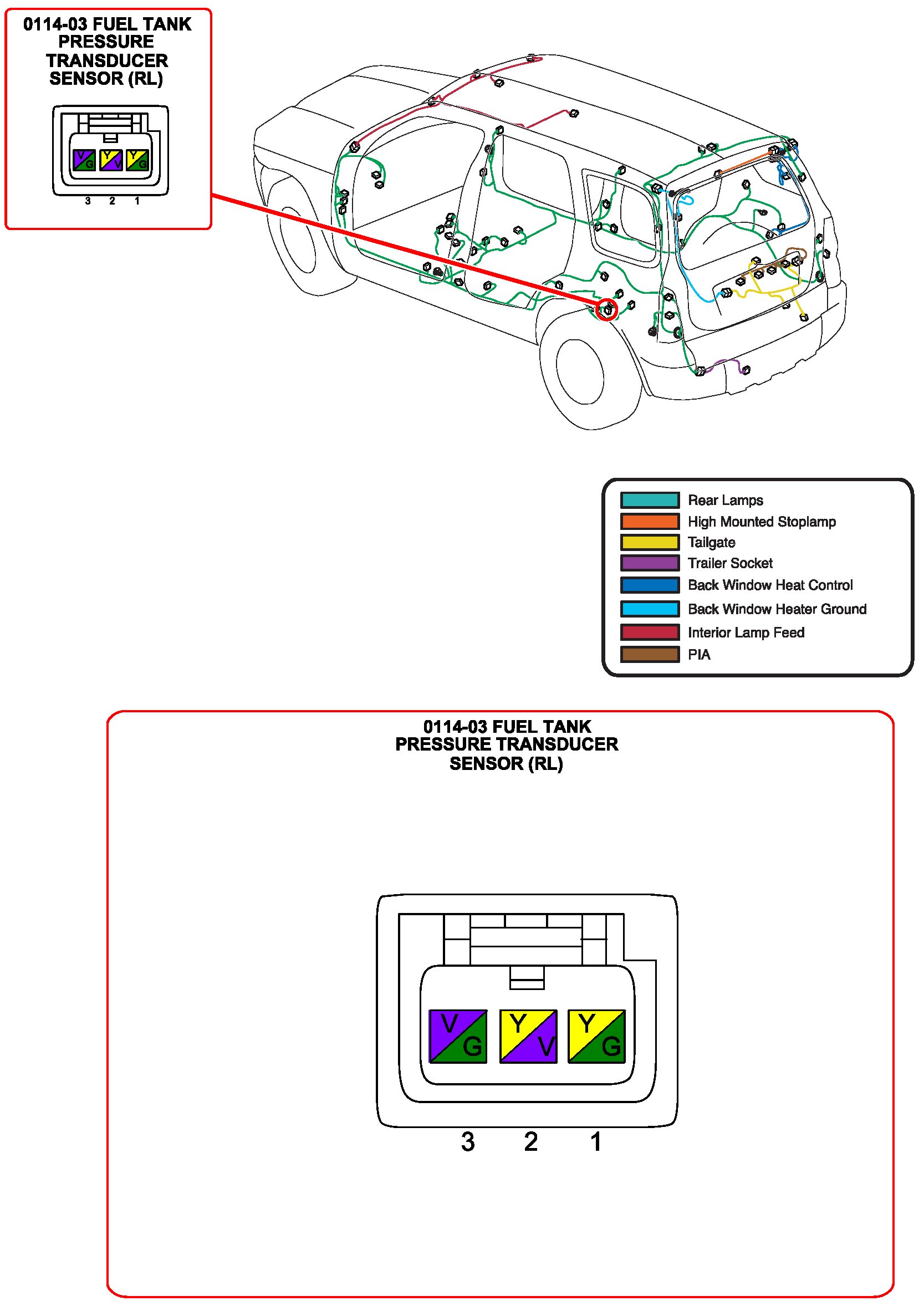 0114-03 FUEL TANK PRESSURE TRANSDUCER SENSOR (RL)

V G Y V Y G

3 2 1

Rear Lamps
High Mounted Stoplamp
Tailgate
Trailer Socket
Back Window Heat Control
Back Window Heater Ground
Interior Lamp Feed
PIA

0114-03 FUEL TANK PRESSURE TRANSDUCER SENSOR (RL)

V G Y V Y G

3 2 1