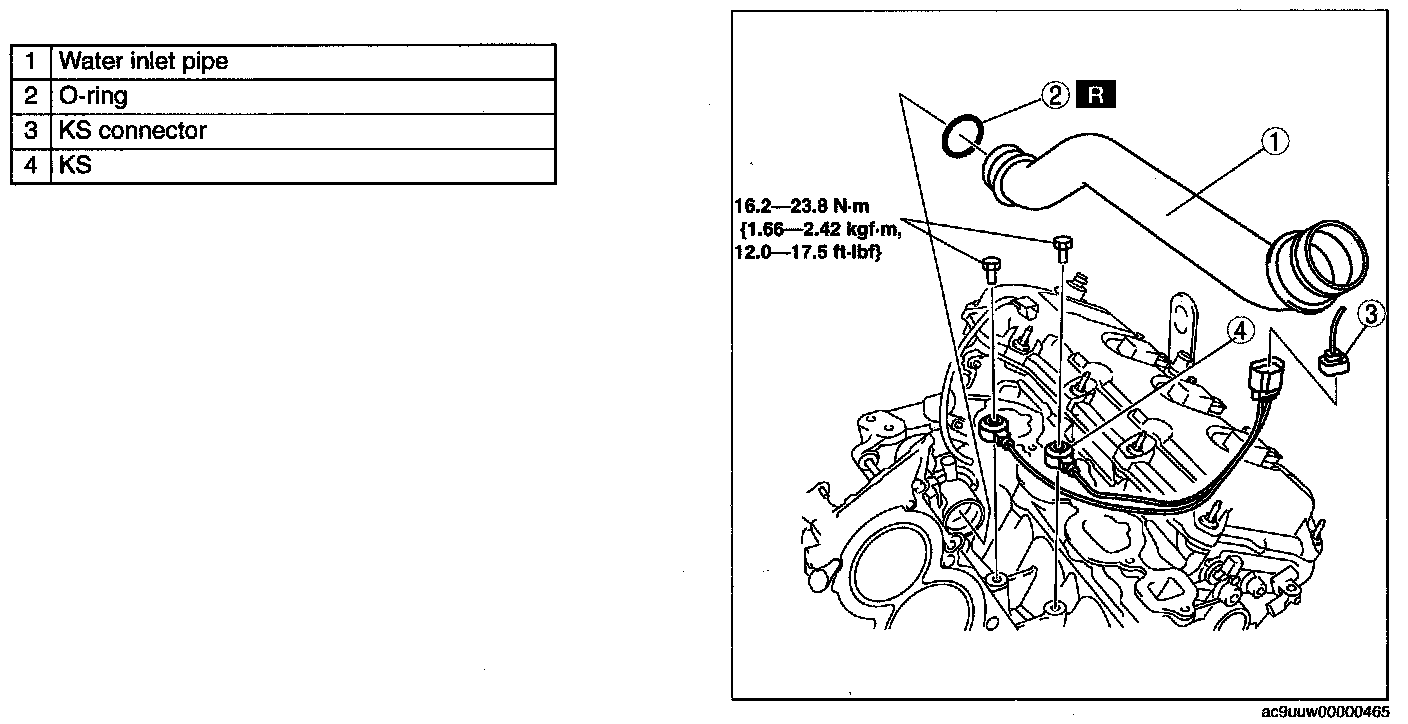 | 1 | Water inlet pipe |
|---|---|
| 2 | O-ring |
| 3 | KS connector |
| 4 | KS |

2 R

1

16.2—23.8 N·m {1.66—2.42 kgf·m, 12.0—17.5 ft·lbf}

4

3

ac9uuw00000465