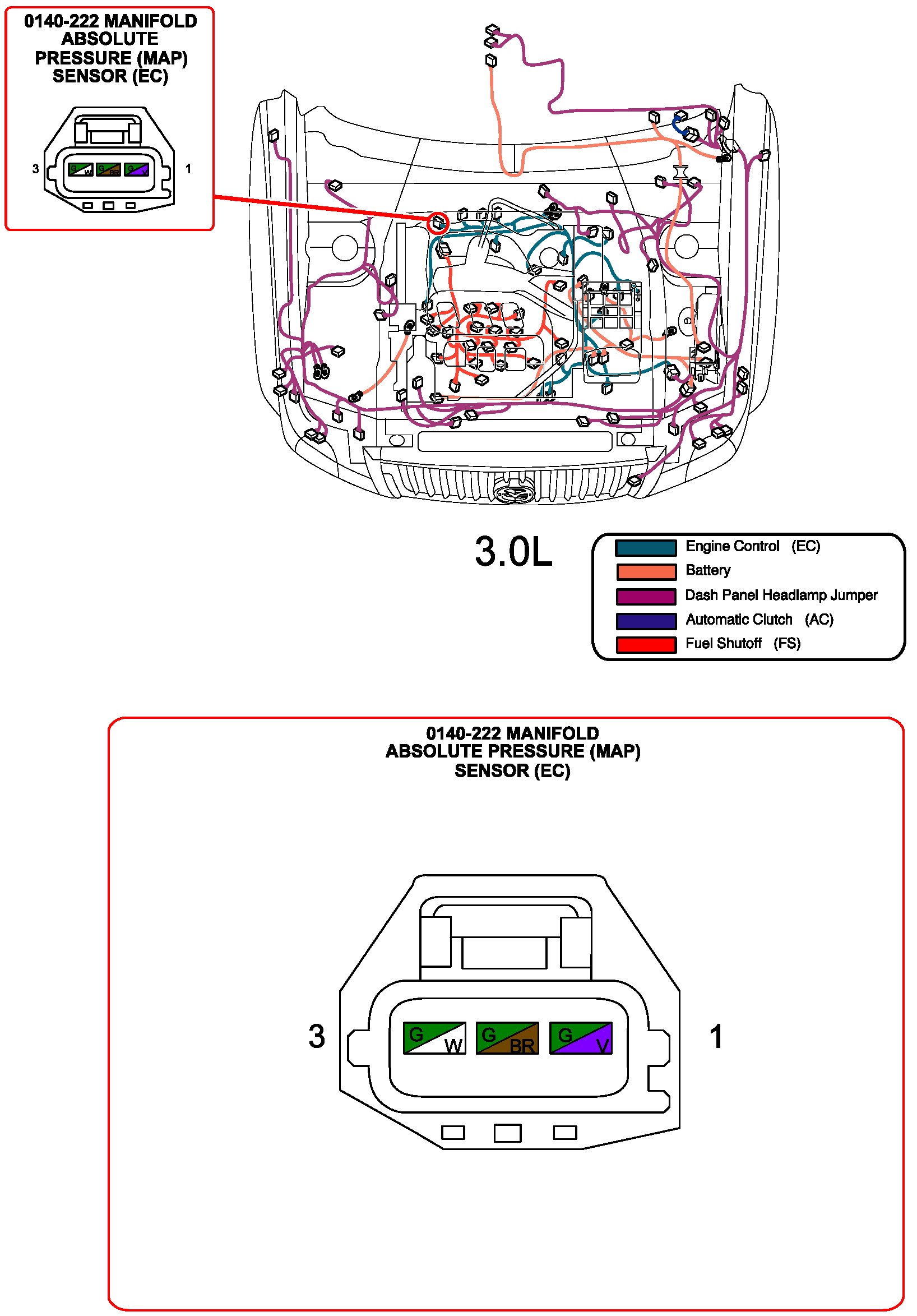 0140-222 MANIFOLD ABSOLUTE PRESSURE (MAP) SENSOR (EC)

3 G W G BR G V 1

3.0L

Engine Control (EC)
Battery
Dash Panel Headlamp Jumper
Automatic Clutch (AC)
Fuel Shutoff (FS)

0140-222 MANIFOLD ABSOLUTE PRESSURE (MAP) SENSOR (EC)

3 G W G BR G V 1