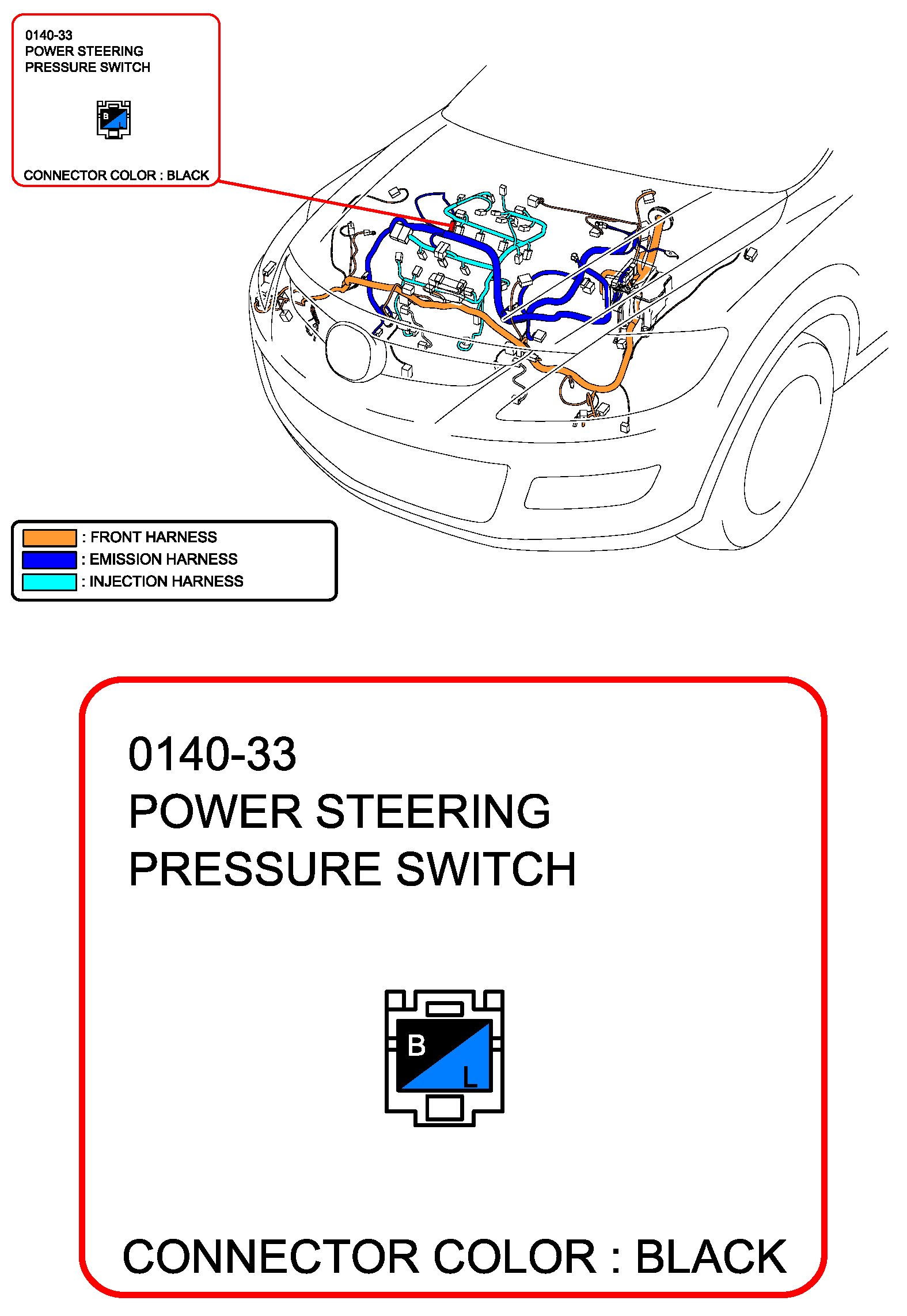 0140-33
POWER STEERING
PRESSURE SWITCH

B

CONNECTOR COLOR : BLACK

: FRONT HARNESS
: EMISSION HARNESS
: INJECTION HARNESS

0140-33
POWER STEERING
PRESSURE SWITCH

B
L

CONNECTOR COLOR : BLACK