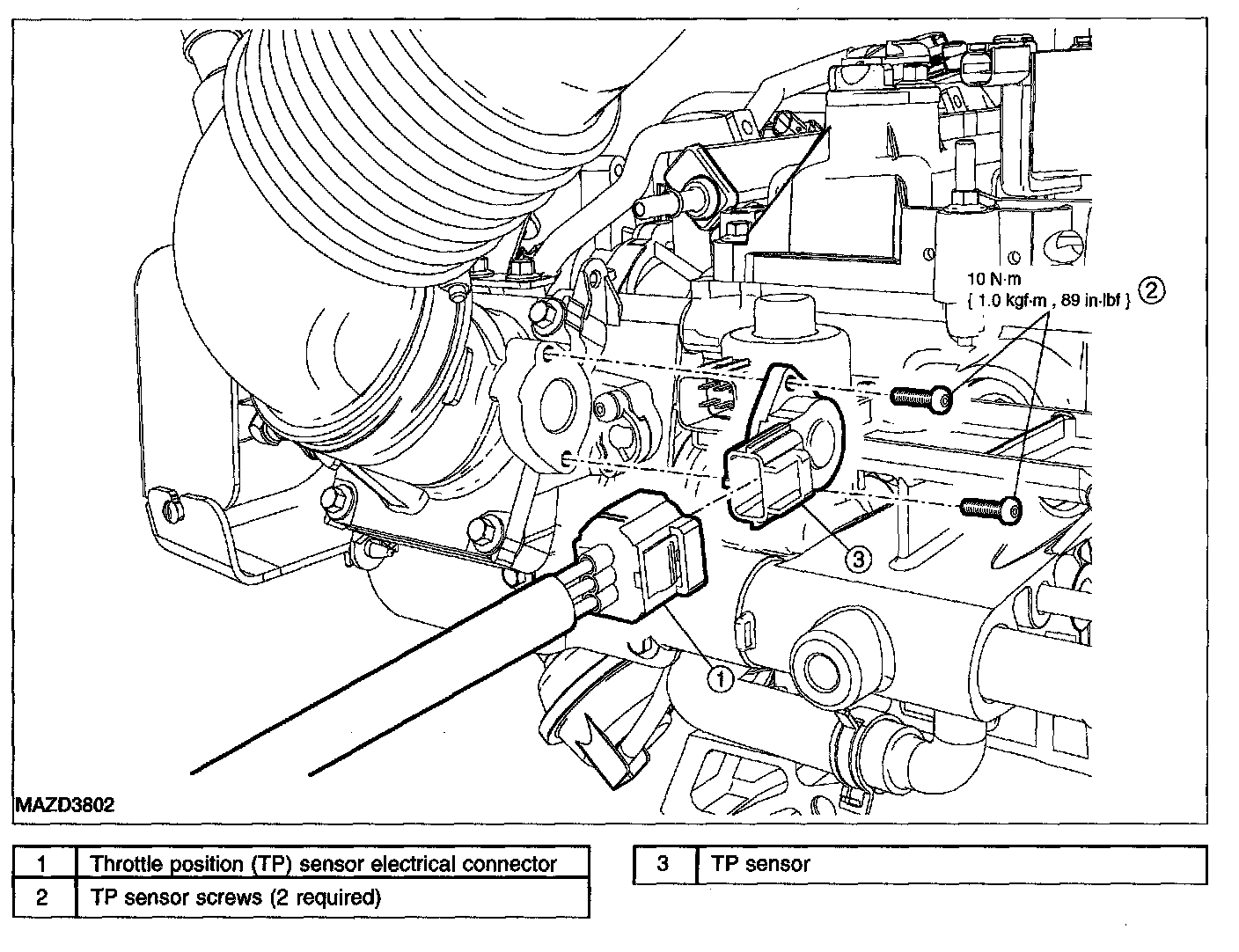 10 N·m
{ 1.0 kgf·m , 89 in·lbf }
2

3

1

MAZD3802

| 1 | Throttle position (TP) sensor electrical connector |
|---|---|
| 2 | TP sensor screws (2 required) |

| 3 | TP sensor |
|---|---|