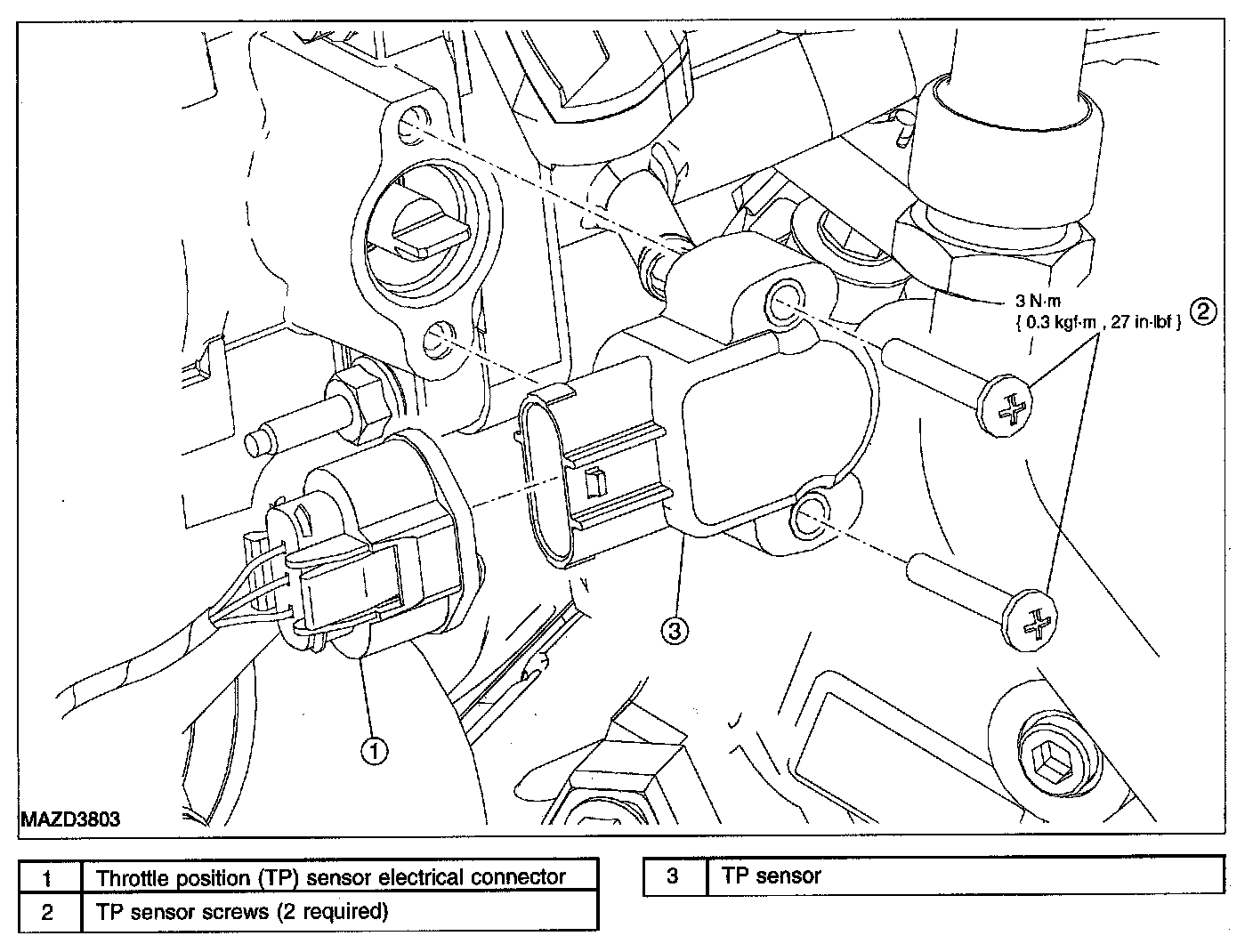 3 N·m
{ 0.3 kgf·m , 27 in·lbf }
2

3

1

MAZD3803

| 1 | Throttle position (TP) sensor electrical connector |
|---|---|
| 2 | TP sensor screws (2 required) |

| 3 | TP sensor |
|---|---|