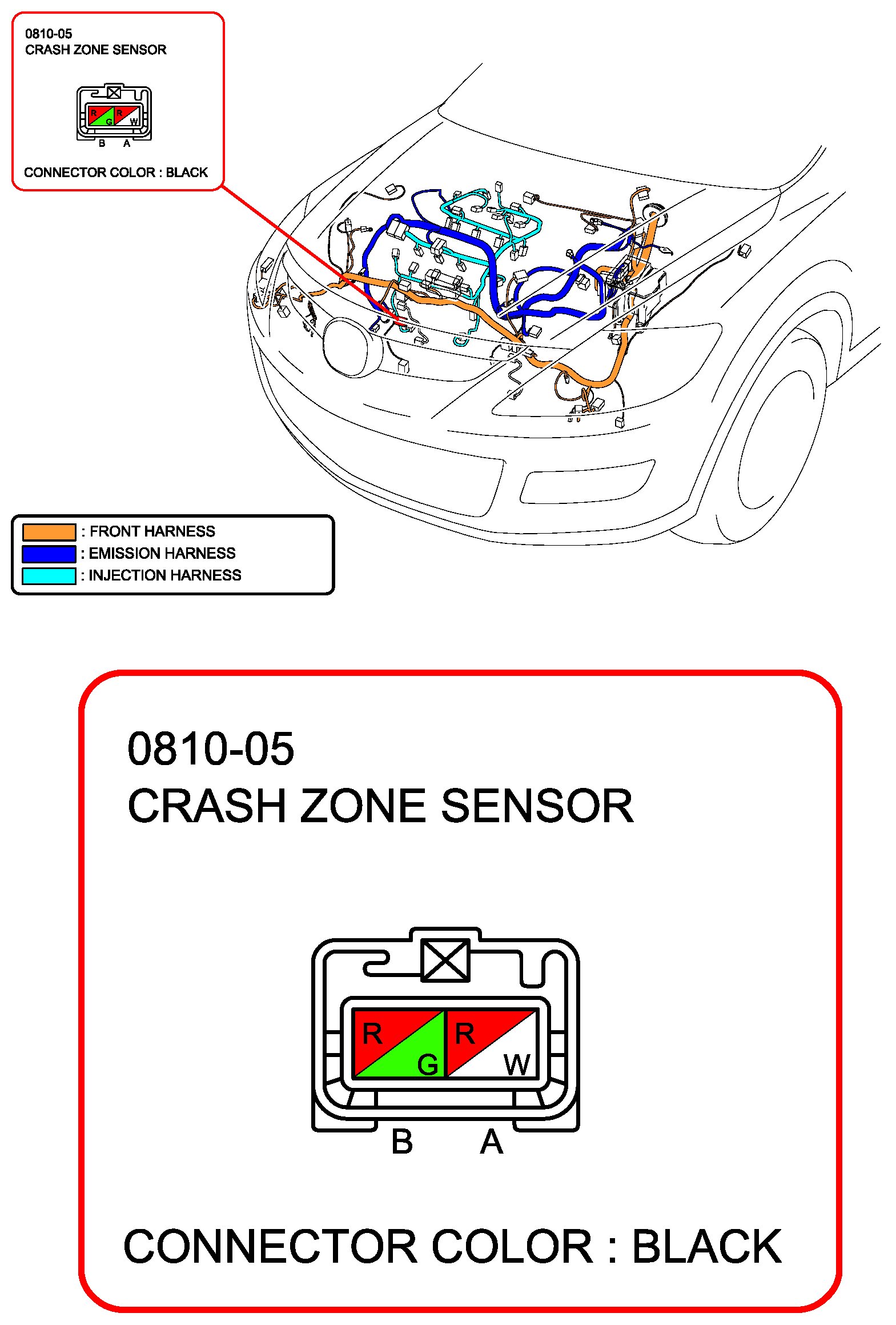 0810-05
CRASH ZONE SENSOR

R G R W
B A

CONNECTOR COLOR : BLACK

: FRONT HARNESS
: EMISSION HARNESS
: INJECTION HARNESS

0810-05
CRASH ZONE SENSOR

R G R W
B A

CONNECTOR COLOR : BLACK