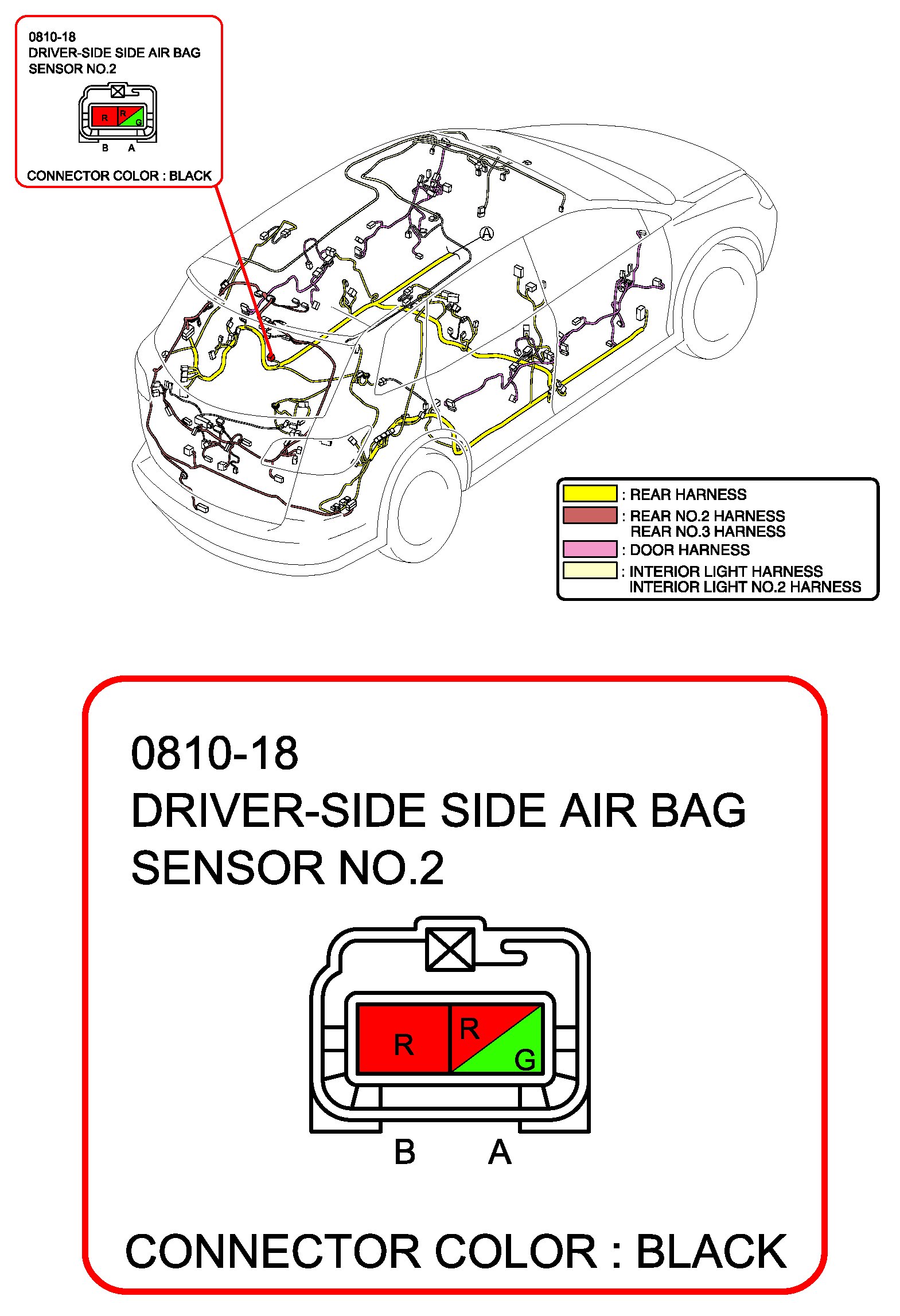 0810-18
DRIVER-SIDE SIDE AIR BAG SENSOR NO.2

R R G

B A

CONNECTOR COLOR : BLACK

A

: REAR HARNESS
: REAR NO.2 HARNESS
REAR NO.3 HARNESS
: DOOR HARNESS
: INTERIOR LIGHT HARNESS
INTERIOR LIGHT NO.2 HARNESS

0810-18
DRIVER-SIDE SIDE AIR BAG SENSOR NO.2

R R G

B A

CONNECTOR COLOR : BLACK