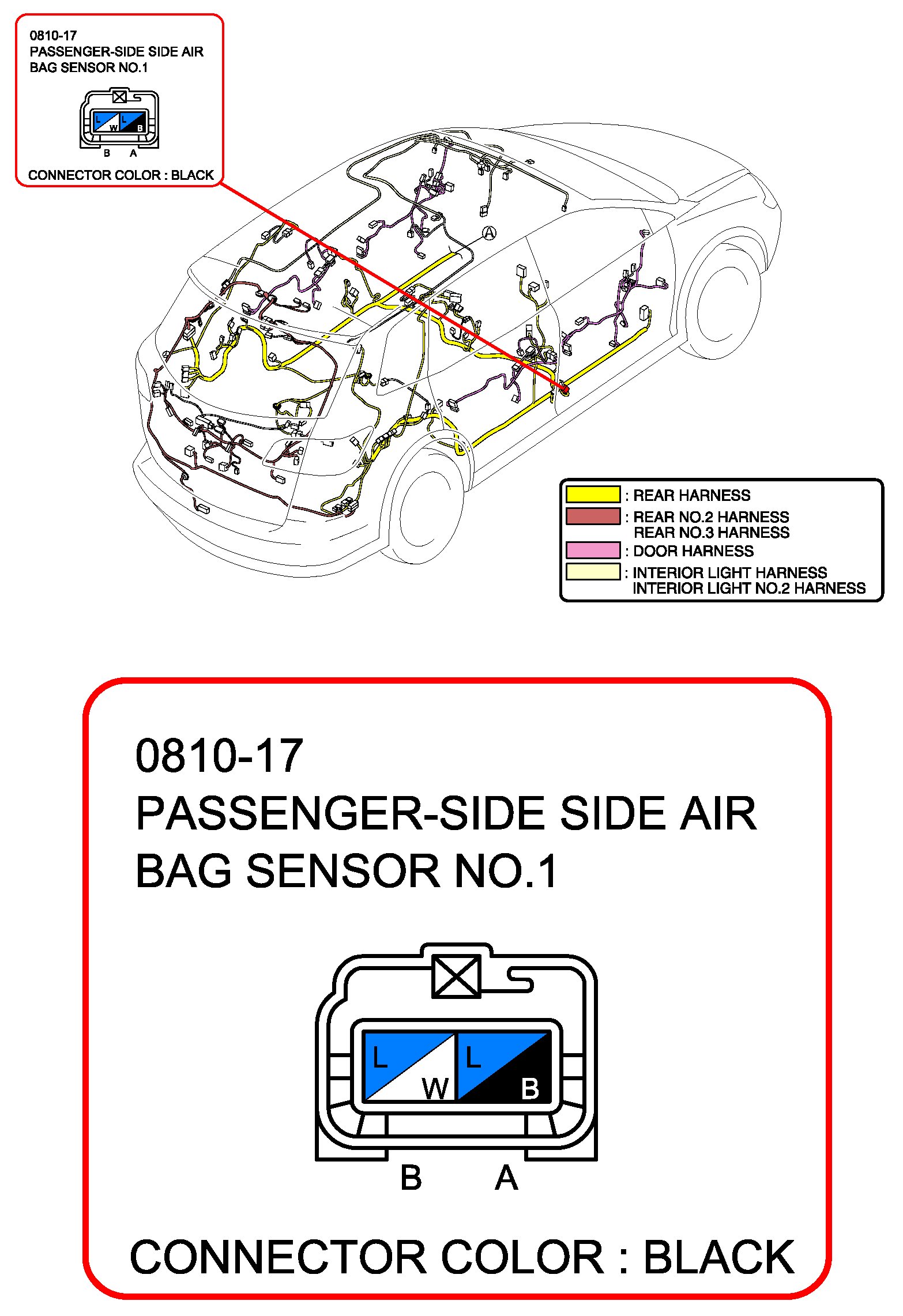 0810-17
PASSENGER-SIDE SIDE AIR BAG SENSOR NO.1

L W L B

B A

CONNECTOR COLOR : BLACK

A

: REAR HARNESS
: REAR NO.2 HARNESS
REAR NO.3 HARNESS
: DOOR HARNESS
: INTERIOR LIGHT HARNESS
INTERIOR LIGHT NO.2 HARNESS

0810-17
PASSENGER-SIDE SIDE AIR BAG SENSOR NO.1

L W L B

B A

CONNECTOR COLOR : BLACK