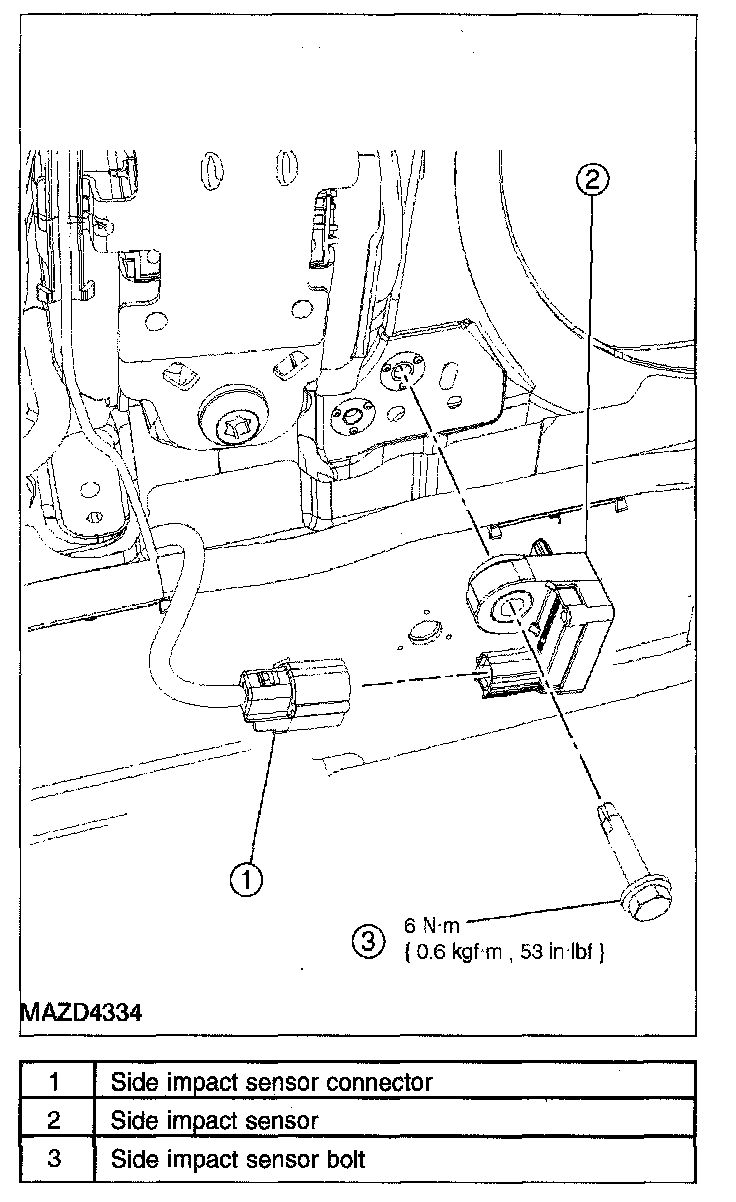 2

1

3

6 N·m
{ 0.6 kgf·m , 53 in·lbf }

MAZD4334

| 1 | Side impact sensor connector |
|---|---|
| 2 | Side impact sensor |
| 3 | Side impact sensor bolt |