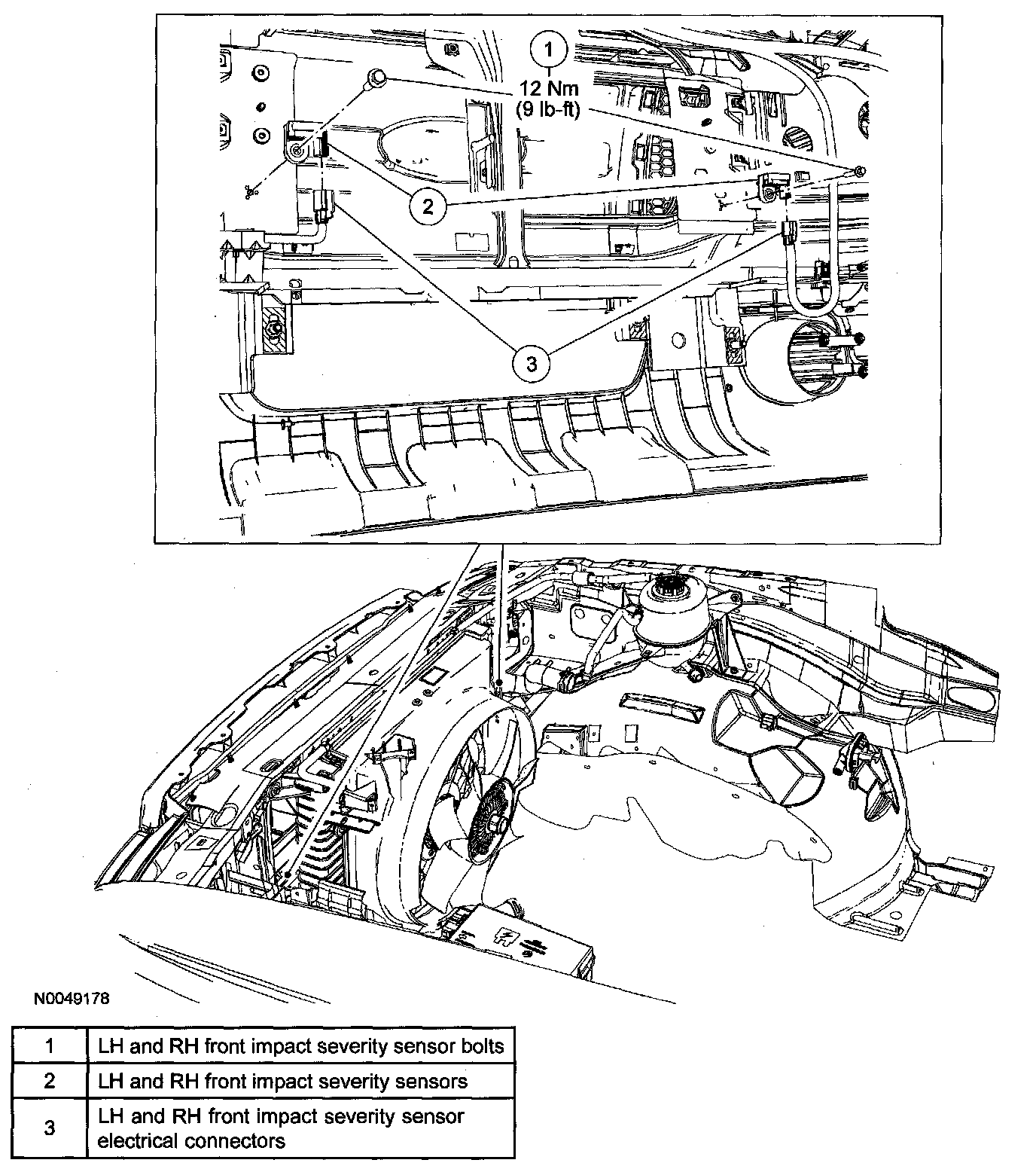 1
12 Nm
(9 lb-ft)

2

3

N0049178

| 1 | LH and RH front impact severity sensor bolts |
|---|---|
| 2 | LH and RH front impact severity sensors |
| 3 | LH and RH front impact severity sensor electrical connectors |