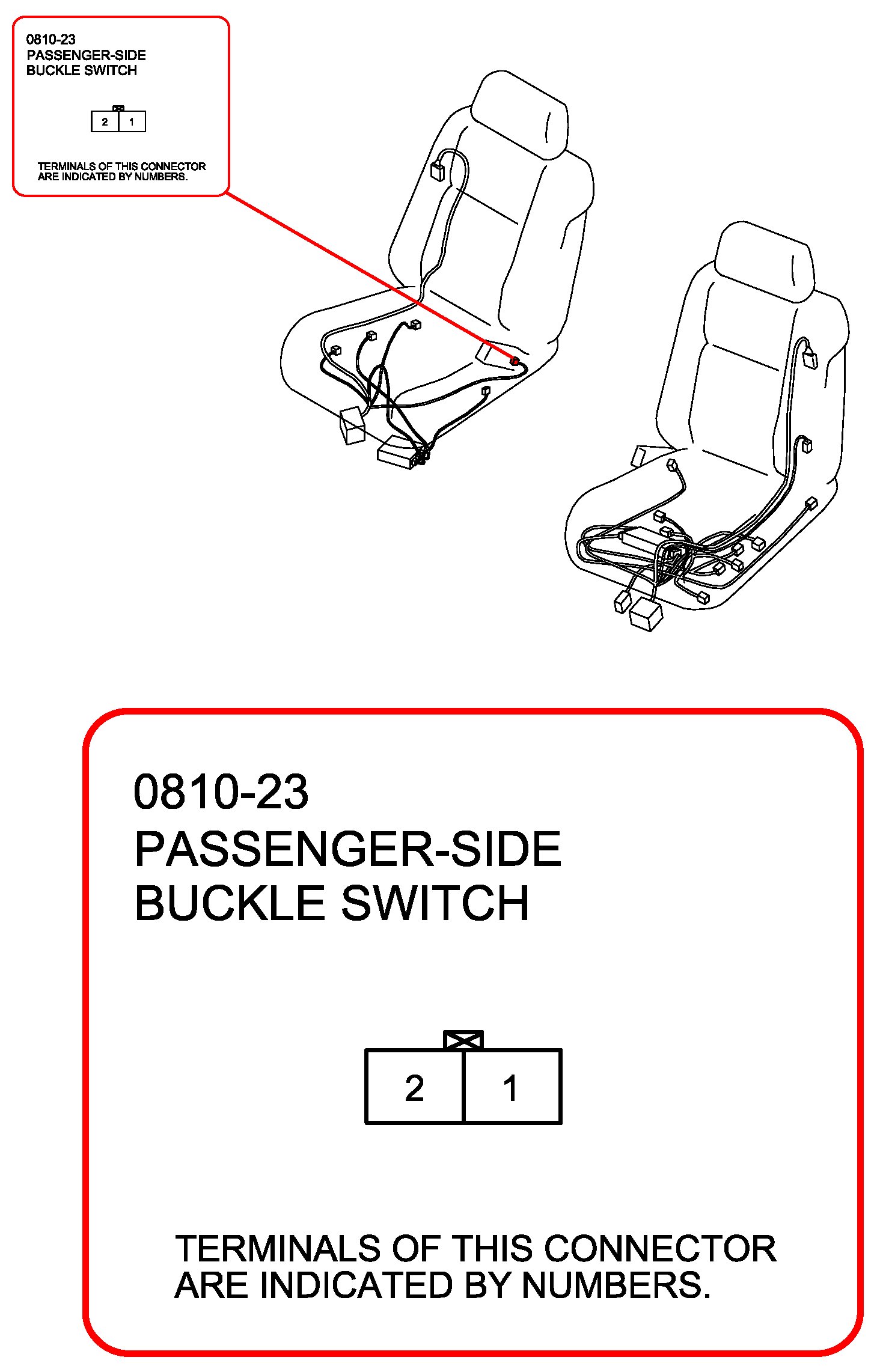 0810-23
PASSENGER-SIDE
BUCKLE SWITCH

2 1

TERMINALS OF THIS CONNECTOR ARE INDICATED BY NUMBERS.

0810-23
PASSENGER-SIDE
BUCKLE SWITCH

2 1

TERMINALS OF THIS CONNECTOR ARE INDICATED BY NUMBERS.